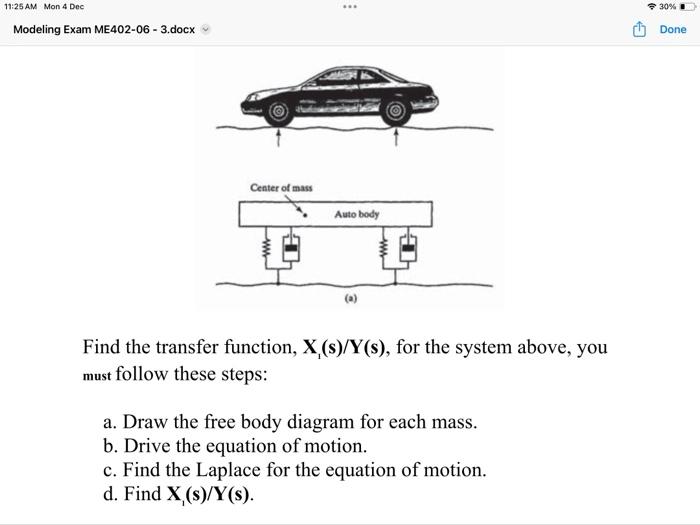 11:25 AM Mon 4 Dec

30%

Modeling Exam ME402-06 - 3.docx

Done

Center of mass

Auto body

(a)

Find the transfer function, $X_1(s)/Y(s)$, for the system above, you must follow these steps:

a. Draw the free body diagram for each mass.
b. Drive the equation of motion.
c. Find the Laplace for the equation of motion.
d. Find $X_1(s)/Y(s)$.