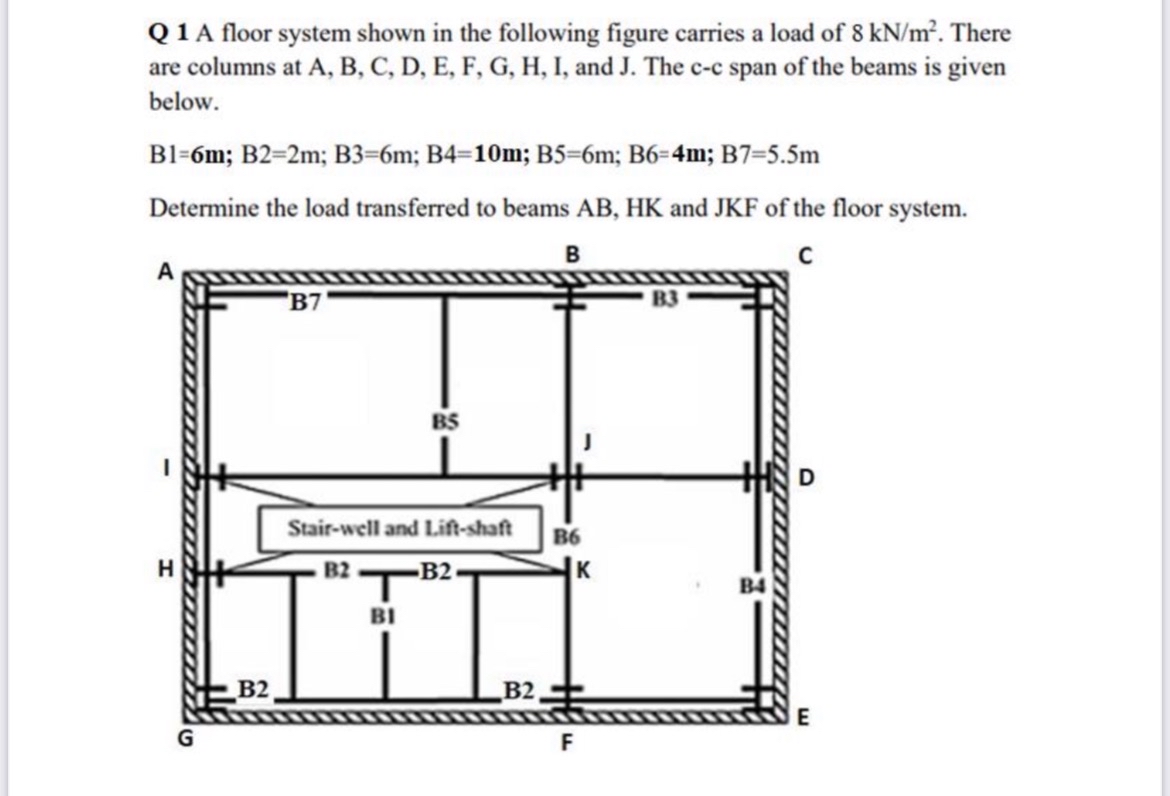 Q 1 A floor system shown in the following figure carries a load of 8 kN/m$^2$. There are columns at A, B, C, D, E, F, G, H, I, and J. The c-c span of the beams is given below.

B1=6m; B2=2m; B3=6m; B4=10m; B5=6m; B6=4m; B7=5.5m

Determine the load transferred to beams AB, HK and JKF of the floor system.

A
B
C
B7
B3
B5
J
I
D
Stair-well and Lift-shaft
B6
H
B2
B2
K
B4
B1
B2
B2
E
G
F