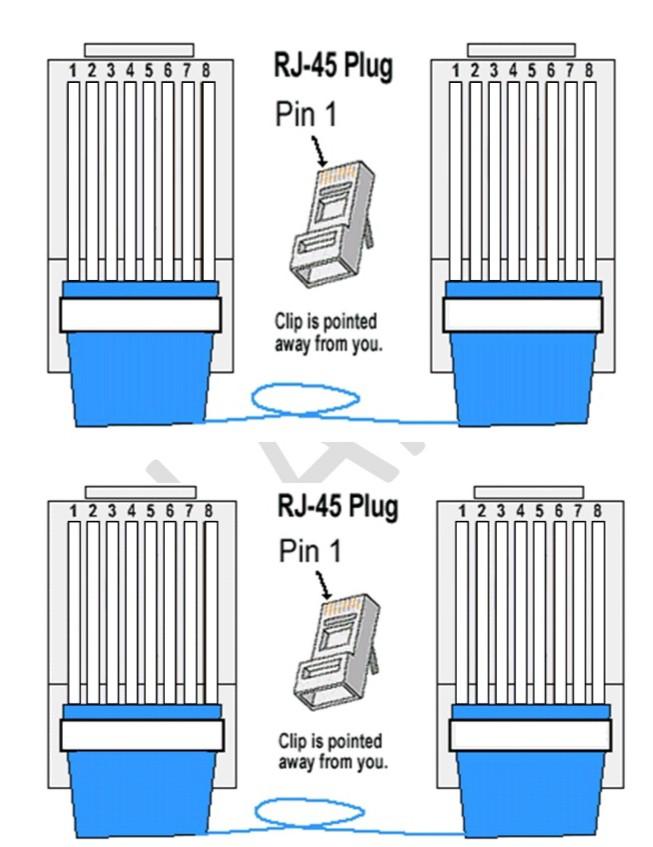 1 2 3 4 5 6 7 8

RJ-45 Plug

Pin 1

Clip is pointed away from you.

1 2 3 4 5 6 7 8

1 2 3 4 5 6 7 8

RJ-45 Plug

Pin 1

Clip is pointed away from you.

1 2 3 4 5 6 7 8