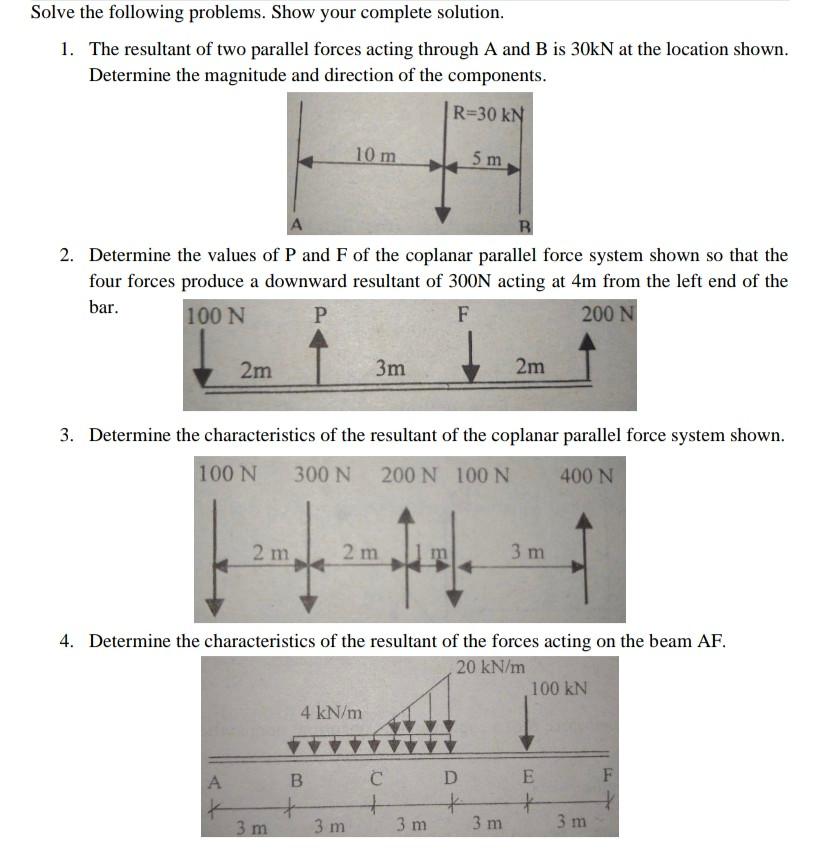 Solve the following problems. Show your complete solution.

1. The resultant of two parallel forces acting through A and B is 30kN at the location shown. Determine the magnitude and direction of the components.

R=30 kN
10 m
5 m
A
B

2. Determine the values of P and F of the coplanar parallel force system shown so that the four forces produce a downward resultant of 300N acting at 4m from the left end of the bar.

100 N
P
F
200 N
2m
3m
2m

3. Determine the characteristics of the resultant of the coplanar parallel force system shown.

100 N
300 N
200 N
100 N
400 N
2 m
2 m
1 m
3 m

4. Determine the characteristics of the resultant of the forces acting on the beam AF.

20 kN/m
100 kN
4 kN/m
A
B
C
D
E
F
3 m
3 m
3 m
3 m
3 m