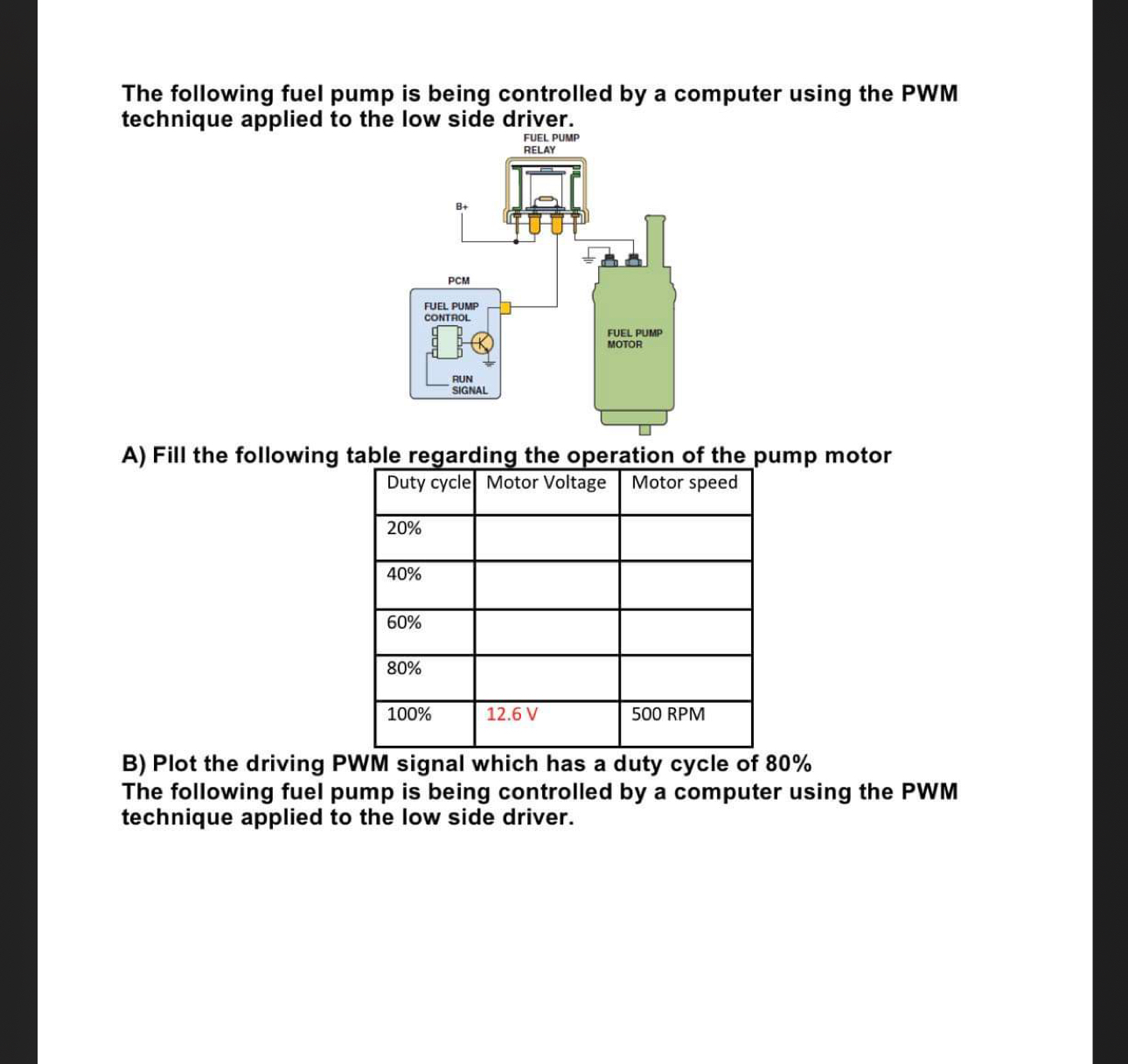 The following fuel pump is being controlled by a computer using the PWM technique applied to the low side driver.

FUEL PUMP RELAY

B+

PCM

FUEL PUMP CONTROL

RUN SIGNAL

FUEL PUMP MOTOR

A) Fill the following table regarding the operation of the pump motor

| Duty cycle | Motor Voltage | Motor speed |
|---|---|---|
| 20% | | |
| 40% | | |
| 60% | | |
| 80% | | |
| 100% | 12.6 V | 500 RPM |

B) Plot the driving PWM signal which has a duty cycle of 80%
The following fuel pump is being controlled by a computer using the PWM technique applied to the low side driver.