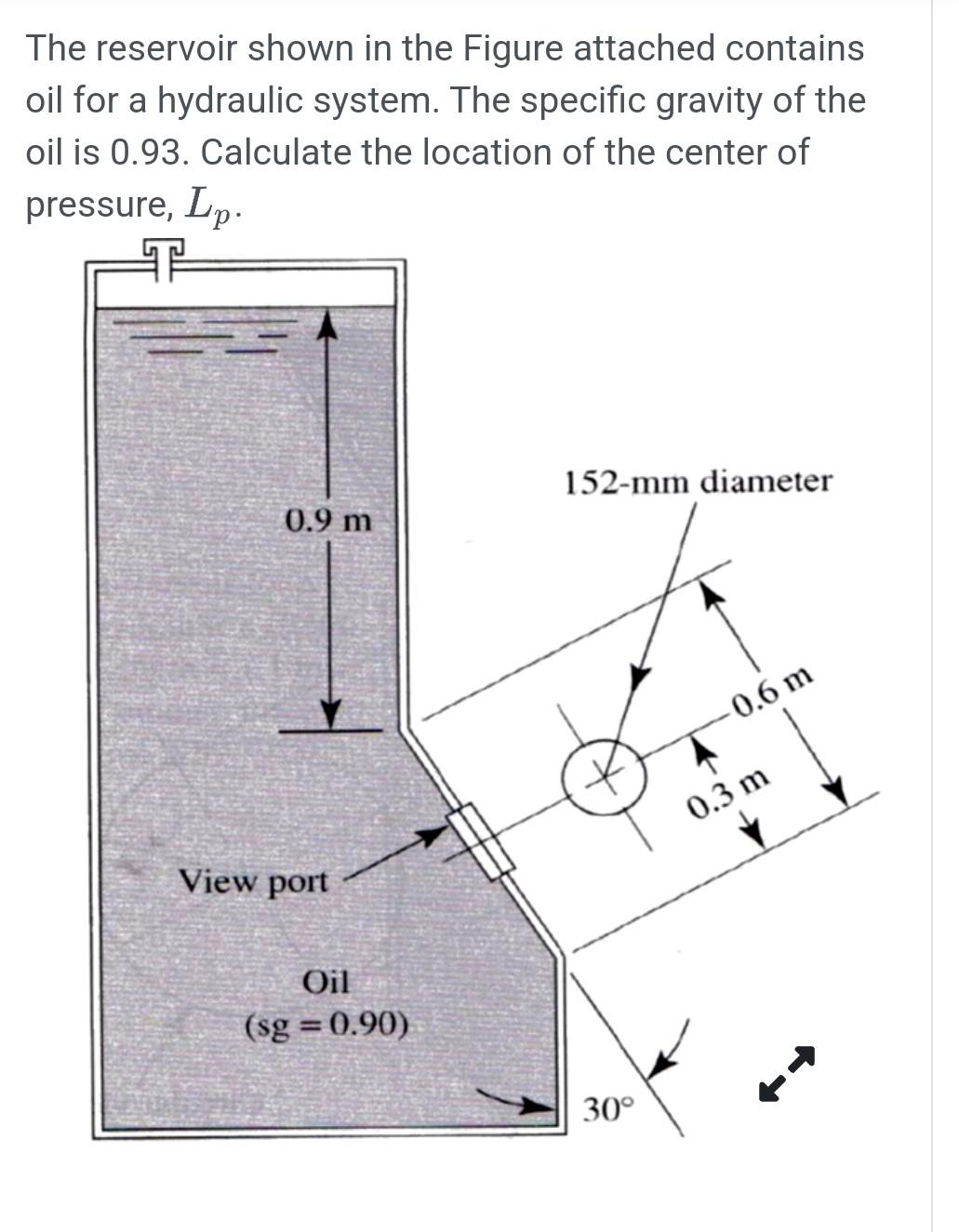 The reservoir shown in the Figure attached contains oil for a hydraulic system. The specific gravity of the oil is 0.93. Calculate the location of the center of pressure, $L_p$.

0.9 m

152-mm diameter

0.6 m

0.3 m

View port

Oil
(sg = 0.90)

30°