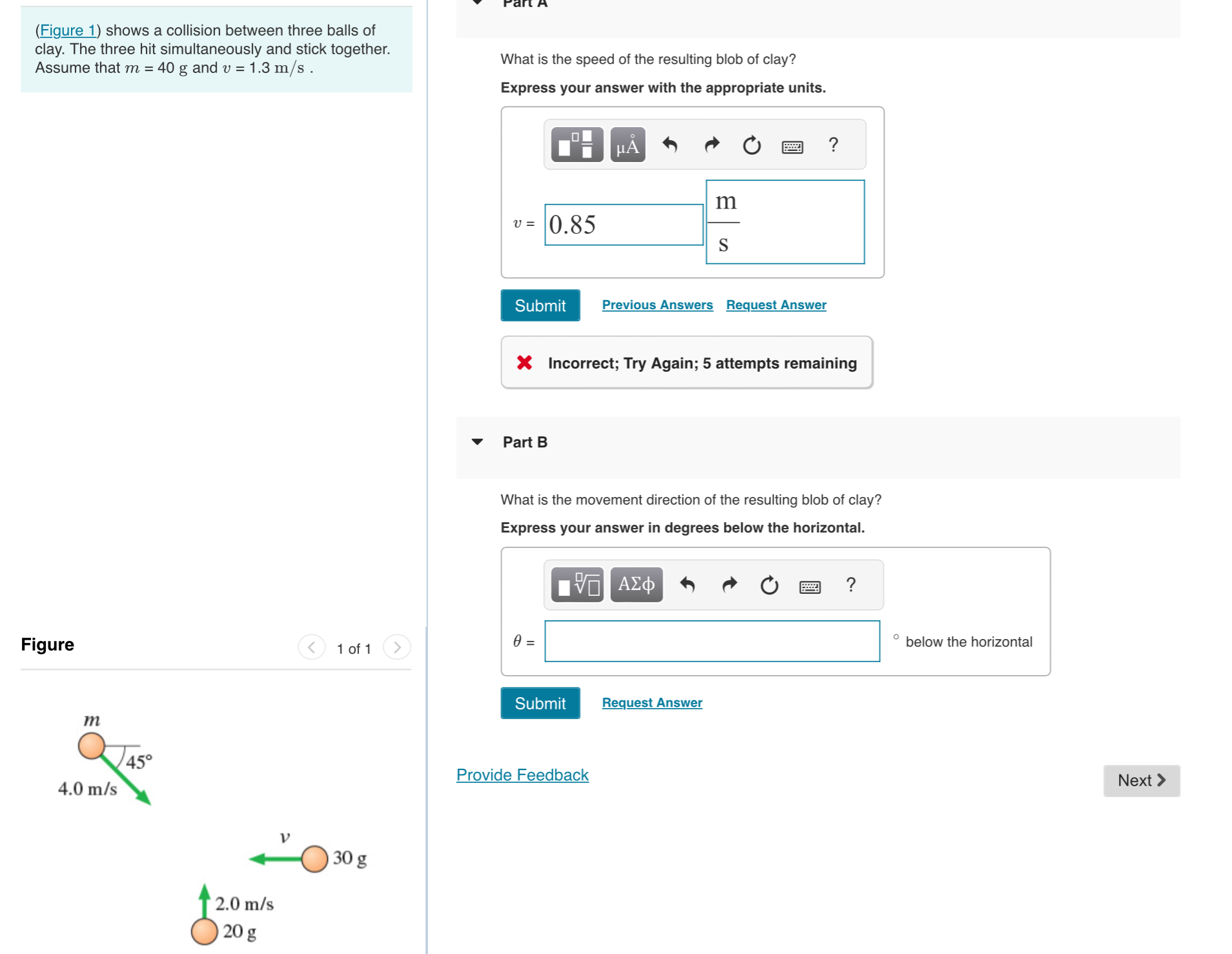 (Figure 1) shows a collision between three balls of clay. The three hit simultaneously and stick together. Assume that $m$ = 40 g and $v$ = 1.3 m/s .

Figure

1 of 1

$m$

45°

4.0 m/s

$v$

30 g

2.0 m/s

20 g

Part A

What is the speed of the resulting blob of clay?

Express your answer with the appropriate units.

μÅ

?

$v$ = 0.85 $\frac{m}{s}$

Submit Previous Answers Request Answer

Incorrect; Try Again; 5 attempts remaining

Part B

What is the movement direction of the resulting blob of clay?

Express your answer in degrees below the horizontal.

ΑΣφ

?

$\theta$ = ° below the horizontal

Submit Request Answer

Provide Feedback

Next