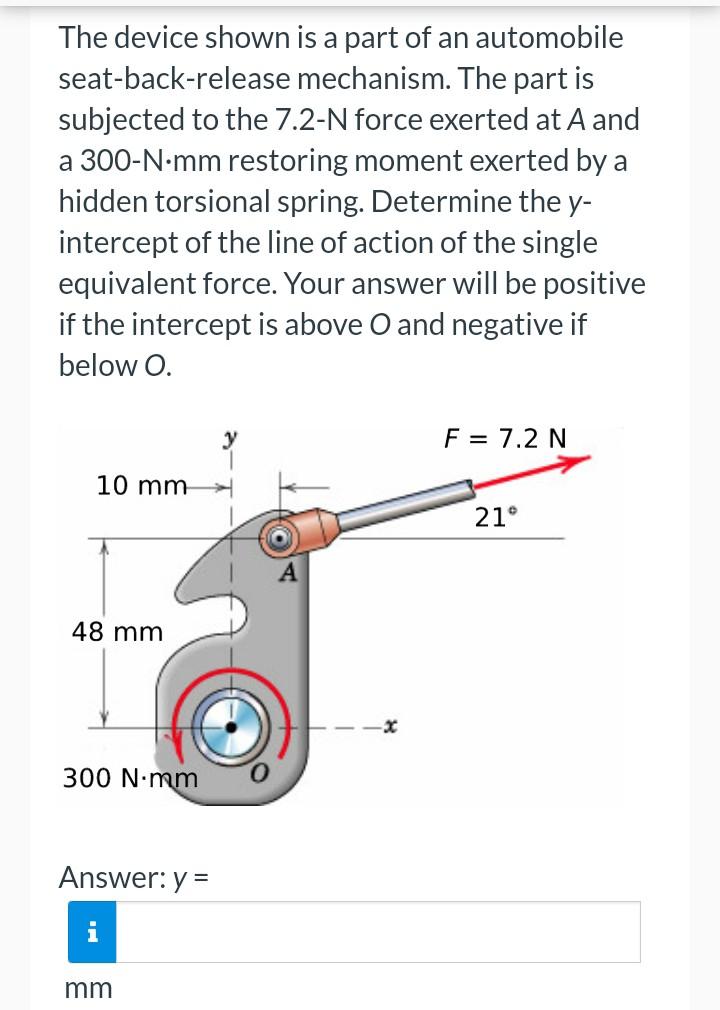 The device shown is a part of an automobile seat-back-release mechanism. The part is subjected to the 7.2-N force exerted at A and a 300-N·mm restoring moment exerted by a hidden torsional spring. Determine the y-intercept of the line of action of the single equivalent force. Your answer will be positive if the intercept is above O and negative if below O.

y
F = 7.2 N
10 mm
21°
A
48 mm
x
300 N·mm
O

Answer: y =
i
mm