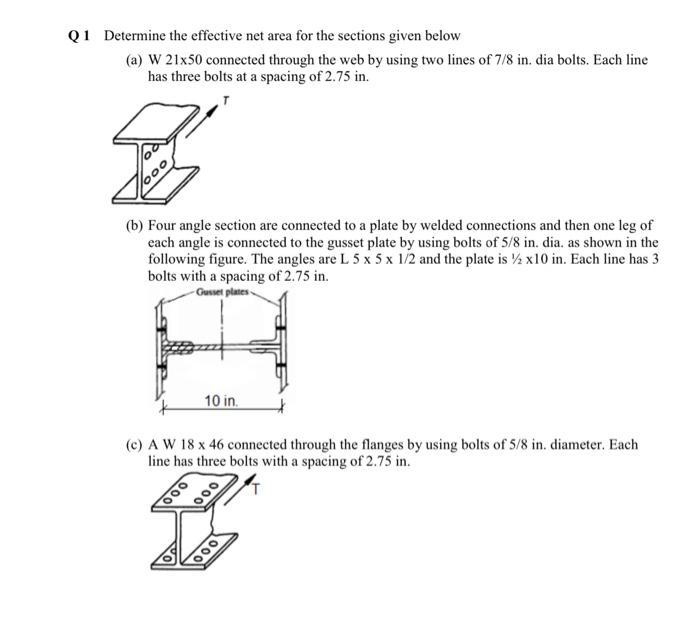 Q 1 Determine the effective net area for the sections given below

(a) W 21x50 connected through the web by using two lines of 7/8 in. dia bolts. Each line has three bolts at a spacing of 2.75 in.

T

(b) Four angle section are connected to a plate by welded connections and then one leg of each angle is connected to the gusset plate by using bolts of 5/8 in. dia. as shown in the following figure. The angles are L 5 x 5 x 1/2 and the plate is ½ x10 in. Each line has 3 bolts with a spacing of 2.75 in.

Gusset plates

10 in.

(c) A W 18 x 46 connected through the flanges by using bolts of 5/8 in. diameter. Each line has three bolts with a spacing of 2.75 in.

T