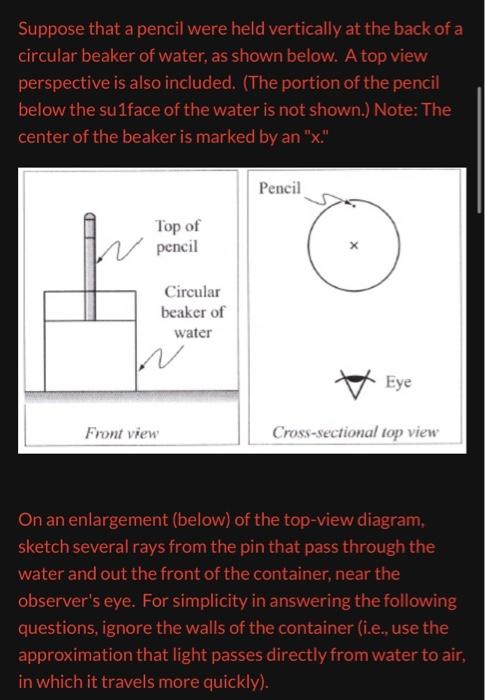 Suppose that a pencil were held vertically at the back of a circular beaker of water, as shown below. A top view perspective is also included. (The portion of the pencil below the su1face of the water is not shown.) Note: The center of the beaker is marked by an "x."

Top of pencil

Circular beaker of water

Front view

Pencil

×

Eye

Cross-sectional top view

On an enlargement (below) of the top-view diagram, sketch several rays from the pin that pass through the water and out the front of the container, near the observer's eye. For simplicity in answering the following questions, ignore the walls of the container (i.e., use the approximation that light passes directly from water to air, in which it travels more quickly).