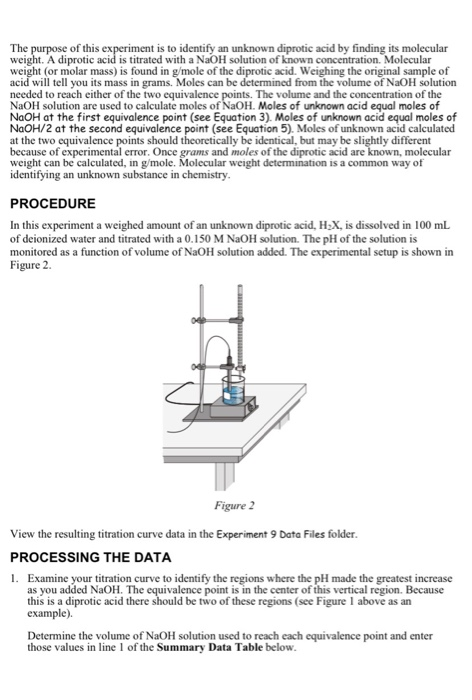 The purpose of this experiment is to identify an unknown diprotic acid by finding its molecular weight. A diprotic acid is titrated with a NaOH solution of known concentration. Molecular weight (or molar mass) is found in g/mole of the diprotic acid. Weighing the original sample of acid will tell you its mass in grams. Moles can be determined from the volume of NaOH solution needed to reach either of the two equivalence points. The volume and the concentration of the NaOH solution are used to calculate moles of NaOH. Moles of unknown acid equal moles of NaOH at the first equivalence point (see Equation 3). Moles of unknown acid equal moles of NaOH/2 at the second equivalence point (see Equation 5). Moles of unknown acid calculated at the two equivalence points should theoretically be identical, but may be slightly different because of experimental error. Once grams and moles of the diprotic acid are known, molecular weight can be calculated, in g/mole. Molecular weight determination is a common way of identifying an unknown substance in chemistry.

PROCEDURE

In this experiment a weighed amount of an unknown diprotic acid, $H_2X$, is dissolved in 100 mL of deionized water and titrated with a 0.150 M NaOH solution. The pH of the solution is monitored as a function of volume of NaOH solution added. The experimental setup is shown in Figure 2.

Figure 2

View the resulting titration curve data in the Experiment 9 Data Files folder.

PROCESSING THE DATA

1. Examine your titration curve to identify the regions where the pH made the greatest increase as you added NaOH. The equivalence point is in the center of this vertical region. Because this is a diprotic acid there should be two of these regions (see Figure 1 above as an example).

Determine the volume of NaOH solution used to reach each equivalence point and enter those values in line 1 of the Summary Data Table below.