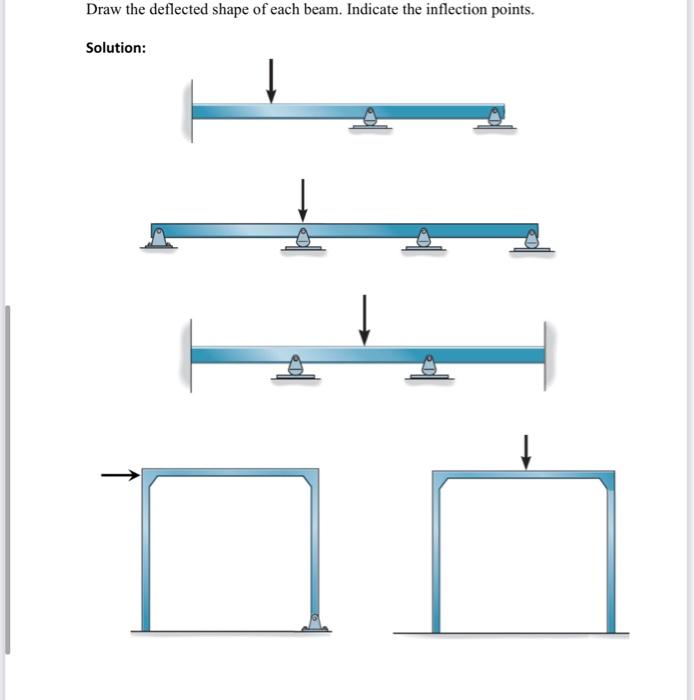 Draw the deflected shape of each beam. Indicate the inflection points.

Solution: