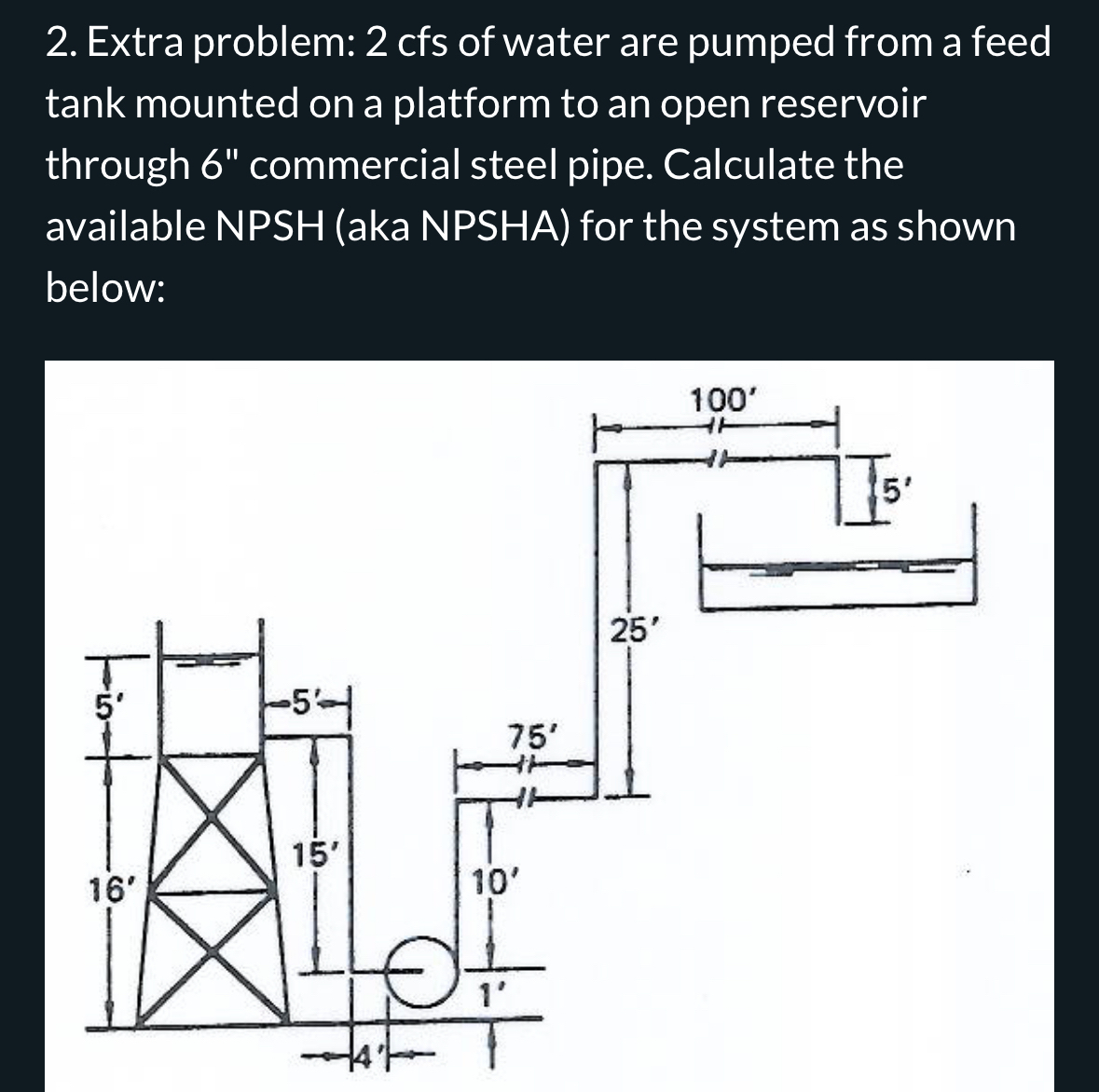 2. Extra problem: 2 cfs of water are pumped from a feed tank mounted on a platform to an open reservoir through 6" commercial steel pipe. Calculate the available NPSH (aka NPSHA) for the system as shown below:

100'

5'

25'

5'

5'

75'

15'

16'

10'

1'

4'