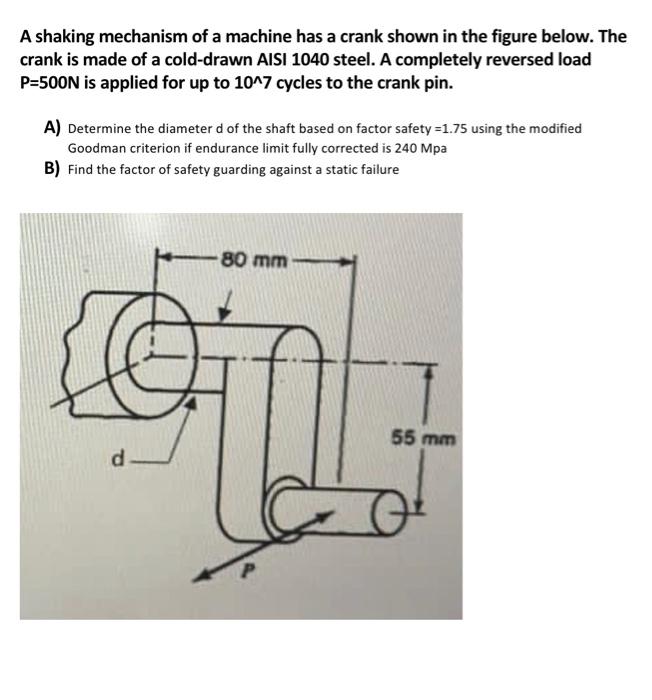 A shaking mechanism of a machine has a crank shown in the figure below. The crank is made of a cold-drawn AISI 1040 steel. A completely reversed load P=500N is applied for up to 10^7 cycles to the crank pin.

A) Determine the diameter d of the shaft based on factor safety =1.75 using the modified Goodman criterion if endurance limit fully corrected is 240 Mpa

B) Find the factor of safety guarding against a static failure

80 mm

55 mm

d

P