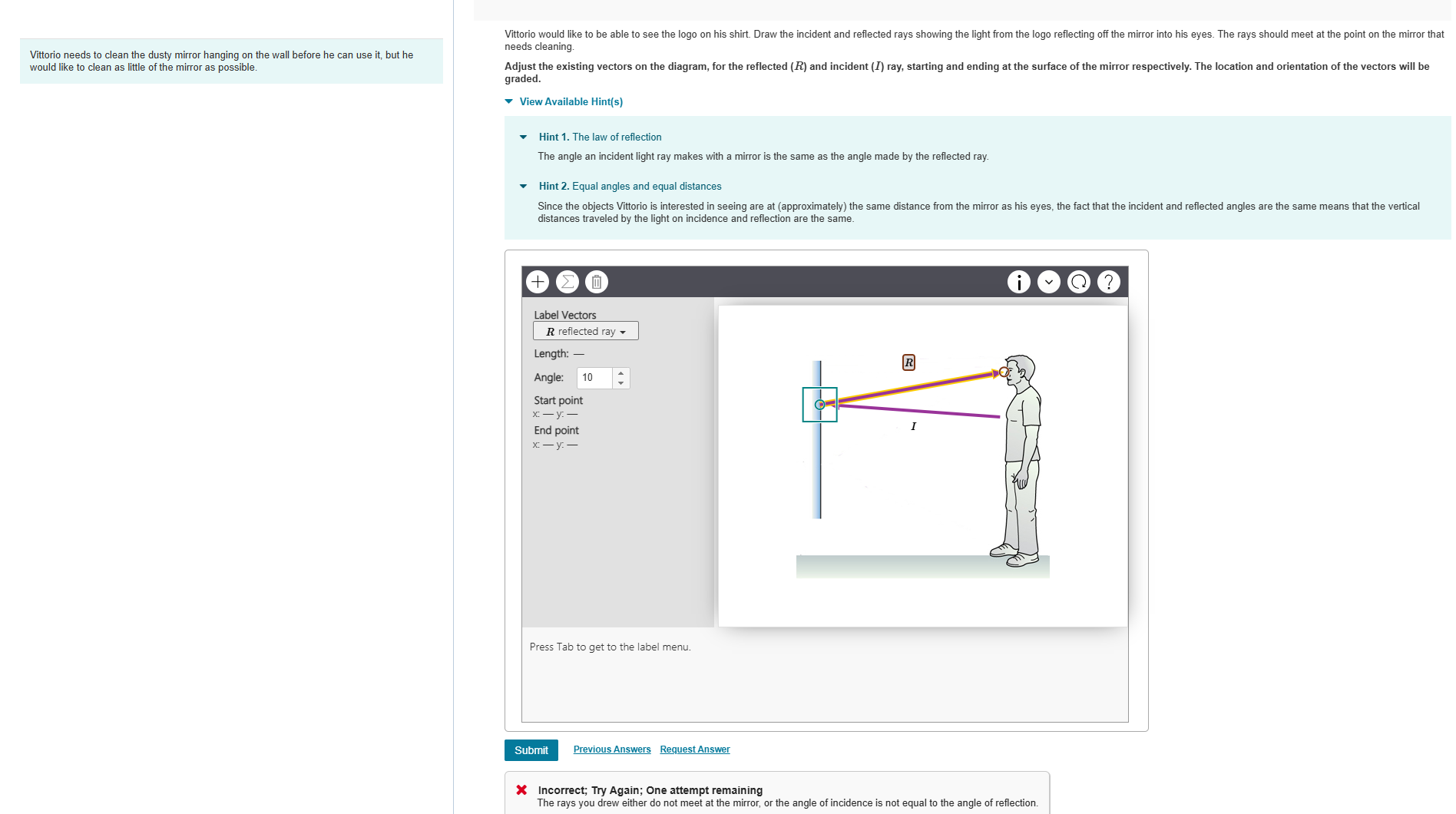 Vittorio needs to clean the dusty mirror hanging on the wall before he can use it, but he would like to clean as little of the mirror as possible.

Vittorio would like to be able to see the logo on his shirt. Draw the incident and reflected rays showing the light from the logo reflecting off the mirror into his eyes. The rays should meet at the point on the mirror that needs cleaning.

Adjust the existing vectors on the diagram, for the reflected ($R$) and incident ($I$) ray, starting and ending at the surface of the mirror respectively. The location and orientation of the vectors will be graded.

View Available Hint(s)

Hint 1. The law of reflection

The angle an incident light ray makes with a mirror is the same as the angle made by the reflected ray.

Hint 2. Equal angles and equal distances

Since the objects Vittorio is interested in seeing are at (approximately) the same distance from the mirror as his eyes, the fact that the incident and reflected angles are the same means that the vertical distances traveled by the light on incidence and reflection are the same.

Label Vectors
$R$ reflected ray
Length: —
Angle: 10
Start point
x: — y: —
End point
x: — y: —

$R$

$I$

Press Tab to get to the label menu.

Submit Previous Answers Request Answer

Incorrect; Try Again; One attempt remaining
The rays you drew either do not meet at the mirror, or the angle of incidence is not equal to the angle of reflection.