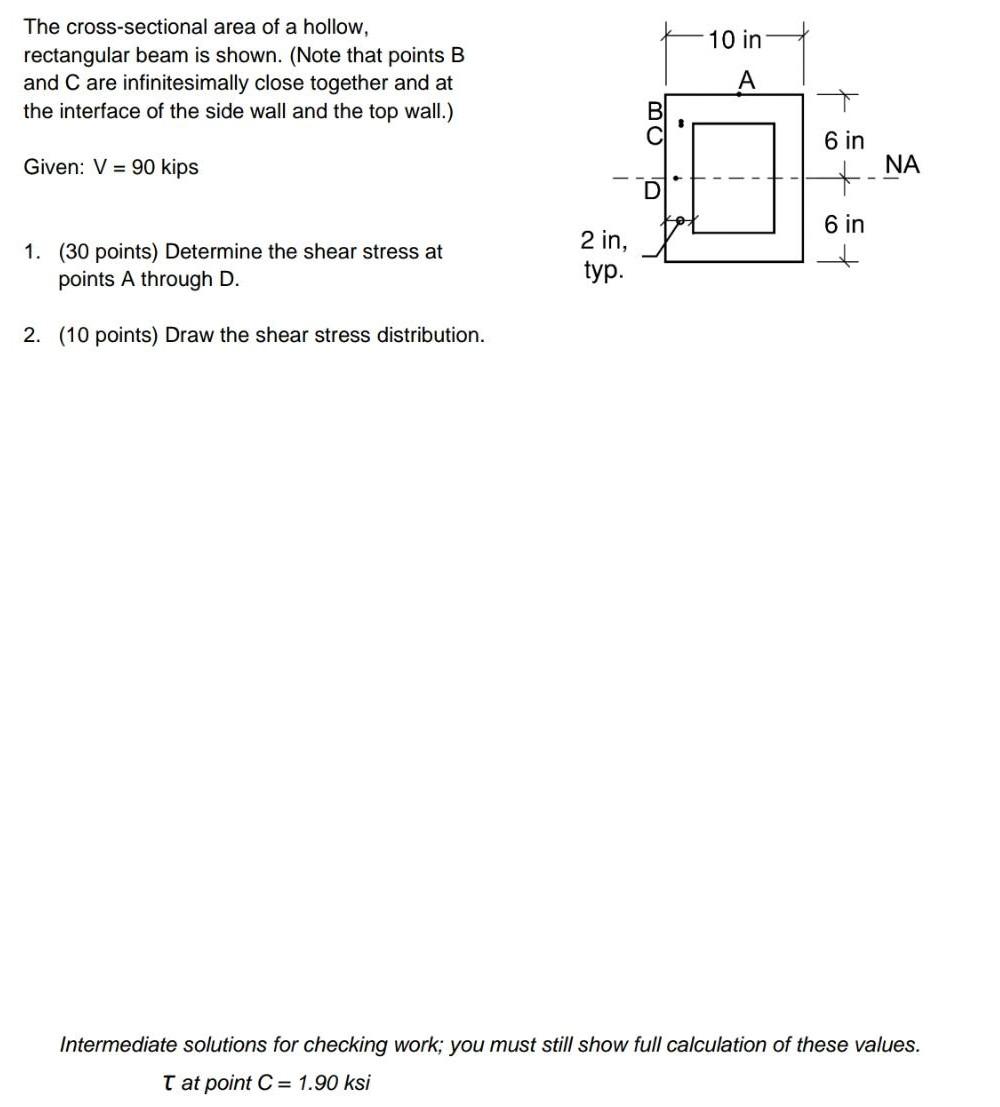 The cross-sectional area of a hollow, rectangular beam is shown. (Note that points B and C are infinitesimally close together and at the interface of the side wall and the top wall.)

Given: V = 90 kips

1. (30 points) Determine the shear stress at points A through D.

2. (10 points) Draw the shear stress distribution.

10 in
A
B
C
D
6 in
NA
6 in
2 in,
typ.

Intermediate solutions for checking work; you must still show full calculation of these values.

$\tau$ at point C = 1.90 ksi