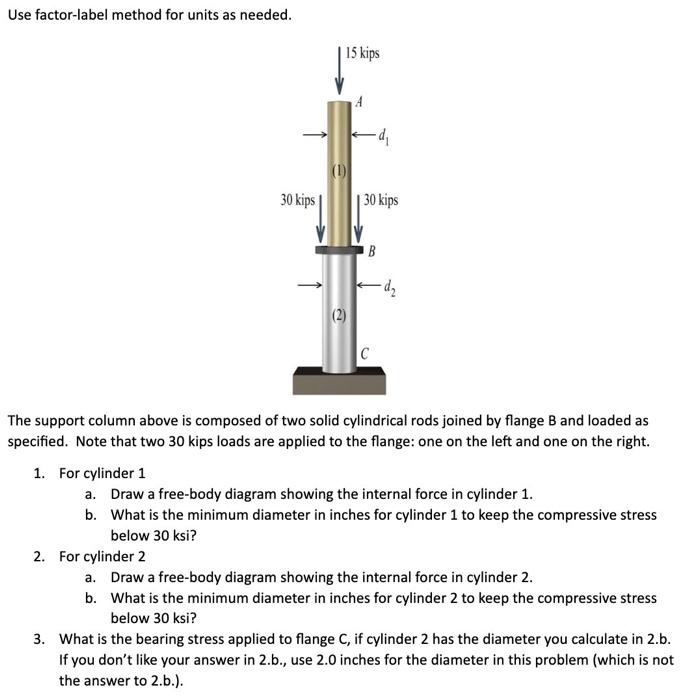 Use factor-label method for units as needed.

15 kips

A

$d_1$

(1)

30 kips

30 kips

B

$d_2$

(2)

C

The support column above is composed of two solid cylindrical rods joined by flange B and loaded as specified. Note that two 30 kips loads are applied to the flange: one on the left and one on the right.

1. For cylinder 1
a. Draw a free-body diagram showing the internal force in cylinder 1.
b. What is the minimum diameter in inches for cylinder 1 to keep the compressive stress below 30 ksi?
2. For cylinder 2
a. Draw a free-body diagram showing the internal force in cylinder 2.
b. What is the minimum diameter in inches for cylinder 2 to keep the compressive stress below 30 ksi?
3. What is the bearing stress applied to flange C, if cylinder 2 has the diameter you calculate in 2.b. If you don't like your answer in 2.b., use 2.0 inches for the diameter in this problem (which is not the answer to 2.b.).