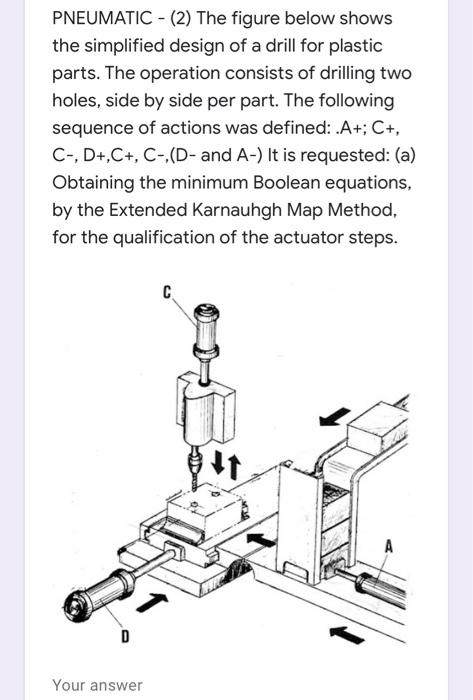 PNEUMATIC - (2) The figure below shows the simplified design of a drill for plastic parts. The operation consists of drilling two holes, side by side per part. The following sequence of actions was defined: .A+; C+, C-, D+,C+, C-,(D- and A-) It is requested: (a) Obtaining the minimum Boolean equations, by the Extended Karnauhgh Map Method, for the qualification of the actuator steps.

C

A

D

Your answer