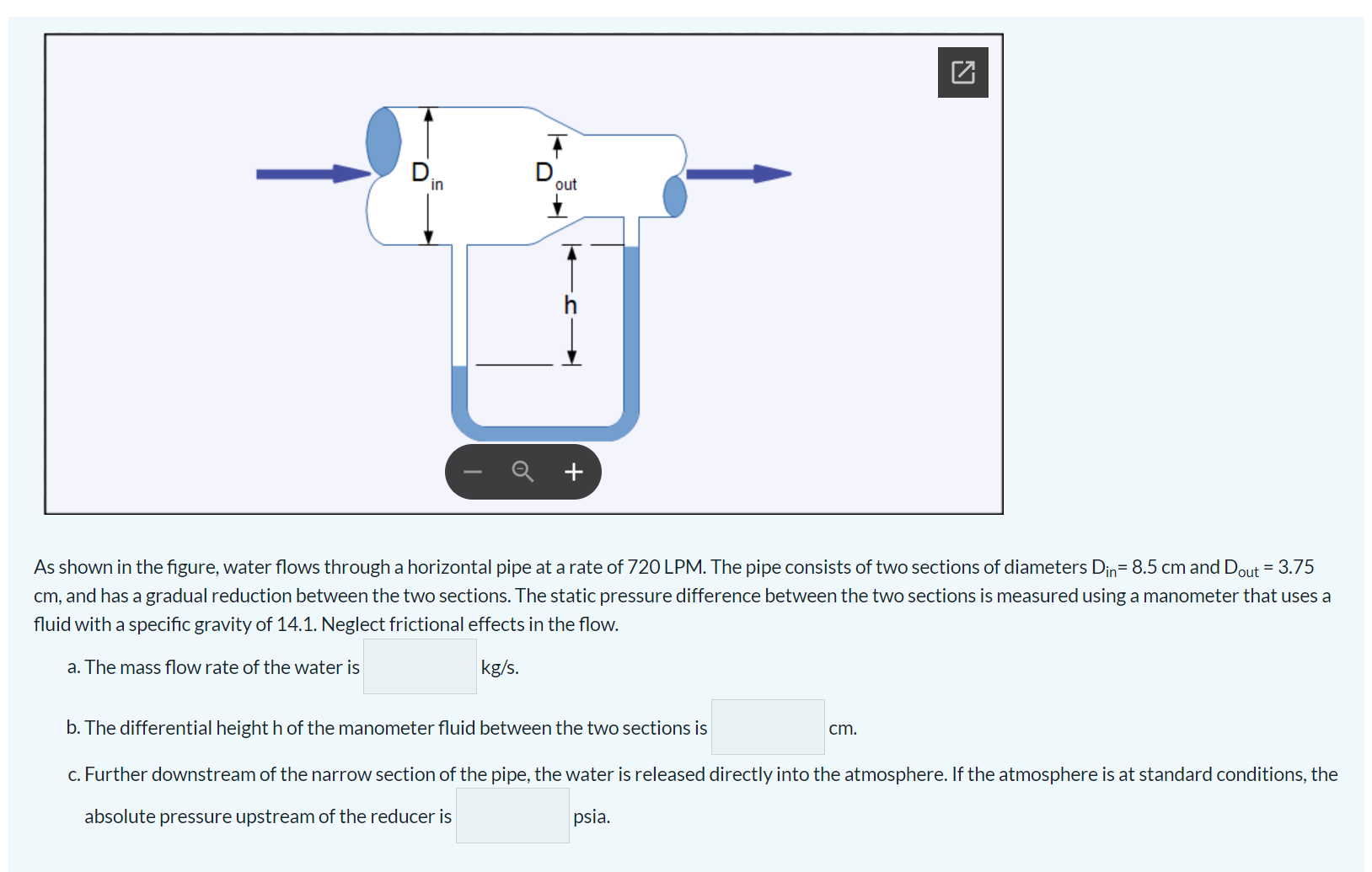 $D_{in}$

$D_{out}$

h

− +

As shown in the figure, water flows through a horizontal pipe at a rate of 720 LPM. The pipe consists of two sections of diameters $D_{in}$= 8.5 cm and $D_{out}$ = 3.75 cm, and has a gradual reduction between the two sections. The static pressure difference between the two sections is measured using a manometer that uses a fluid with a specific gravity of 14.1. Neglect frictional effects in the flow.

a. The mass flow rate of the water is kg/s.

b. The differential height h of the manometer fluid between the two sections is cm.

c. Further downstream of the narrow section of the pipe, the water is released directly into the atmosphere. If the atmosphere is at standard conditions, the absolute pressure upstream of the reducer is psia.