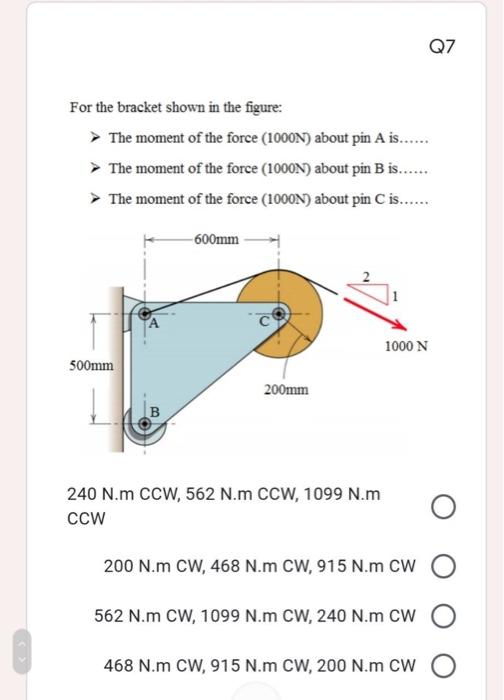 Q7

For the bracket shown in the figure:

➤ The moment of the force (1000N) about pin A is......

➤ The moment of the force (1000N) about pin B is......

➤ The moment of the force (1000N) about pin C is......

600mm

2

1

A

C

1000 N

500mm

200mm

B

240 N.m CCW, 562 N.m CCW, 1099 N.m CCW

200 N.m CW, 468 N.m CW, 915 N.m CW

562 N.m CW, 1099 N.m CW, 240 N.m CW

468 N.m CW, 915 N.m CW, 200 N.m CW