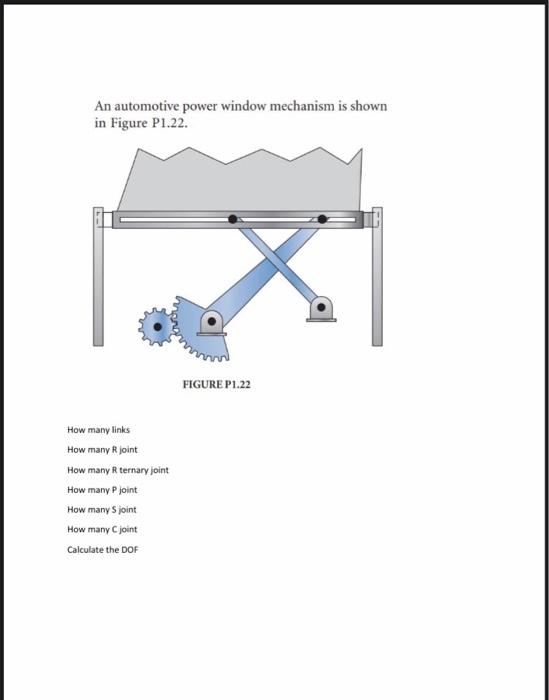 An automotive power window mechanism is shown in Figure P1.22.

FIGURE P1.22

How many links

How many R joint

How many R ternary joint

How many P joint

How many S joint

How many C joint

Calculate the DOF