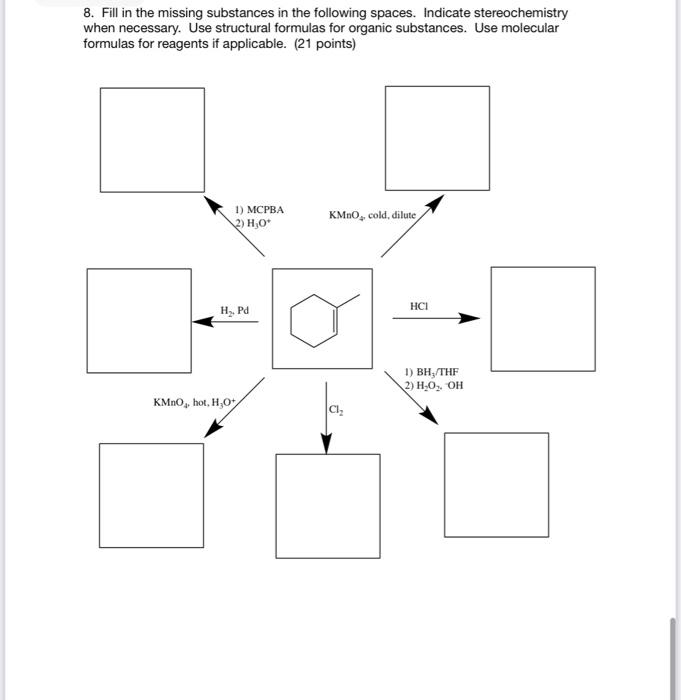 8. Fill in the missing substances in the following spaces. Indicate stereochemistry when necessary. Use structural formulas for organic substances. Use molecular formulas for reagents if applicable. (21 points)

1) MCPBA
2) $H_3O^+$

$KMnO_4$, cold, dilute

$H_2$, Pd

HCl

1) $BH_3$/THF
2) $H_2O_2$, $^-OH$

$KMnO_4$, hot, $H_3O^+$

$Cl_2$