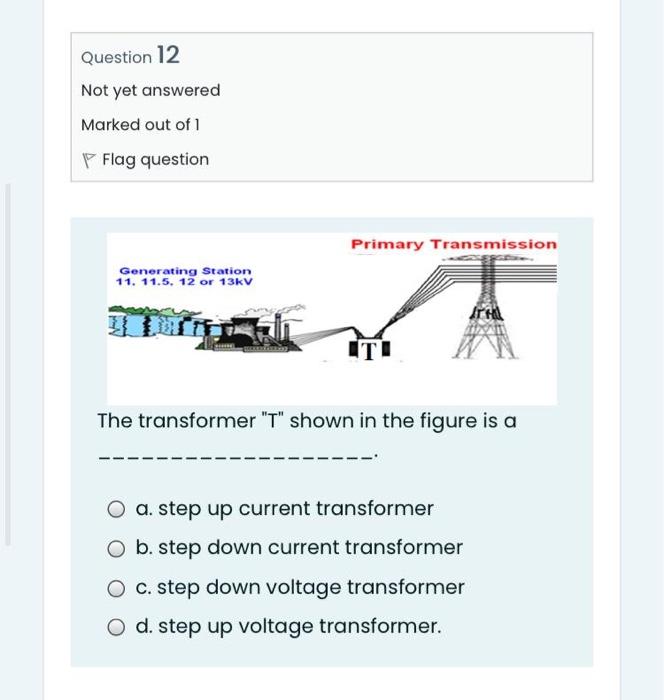 Question 12

Not yet answered

Marked out of 1

Flag question

Primary Transmission

Generating Station
11, 11.5, 12 or 13kV

T

The transformer "T" shown in the figure is a

-------------------.

a. step up current transformer

b. step down current transformer

c. step down voltage transformer

d. step up voltage transformer.