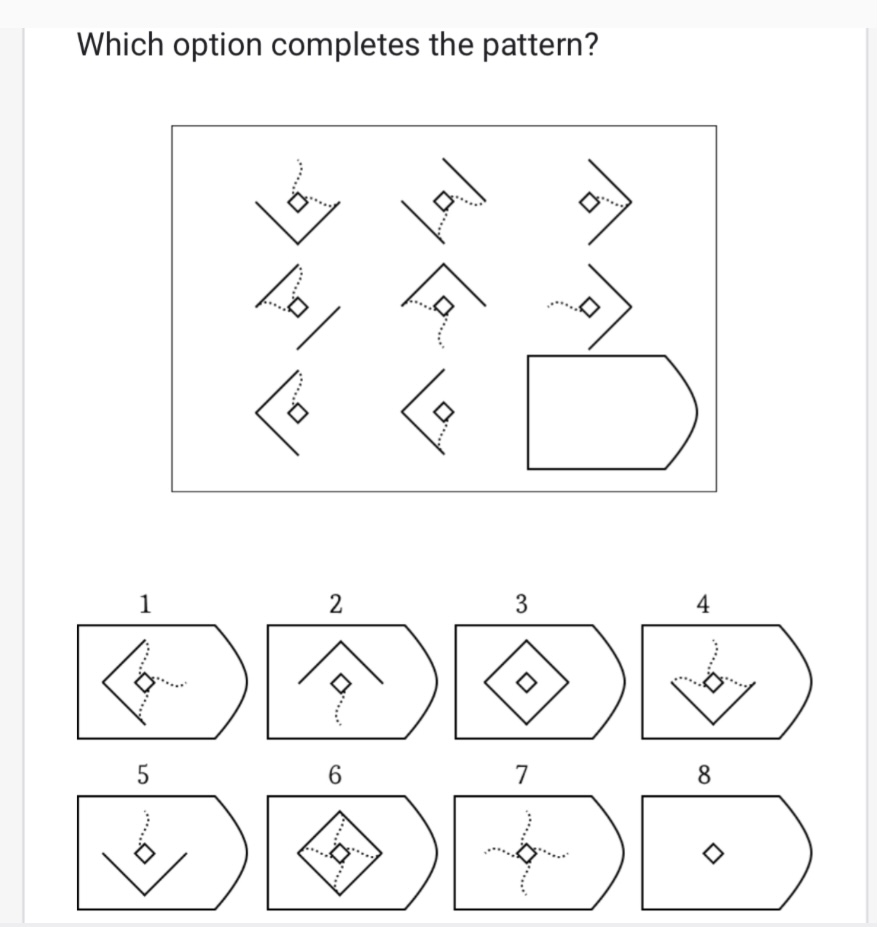 Which option completes the pattern?

1

2

3

4

5

6

7

8