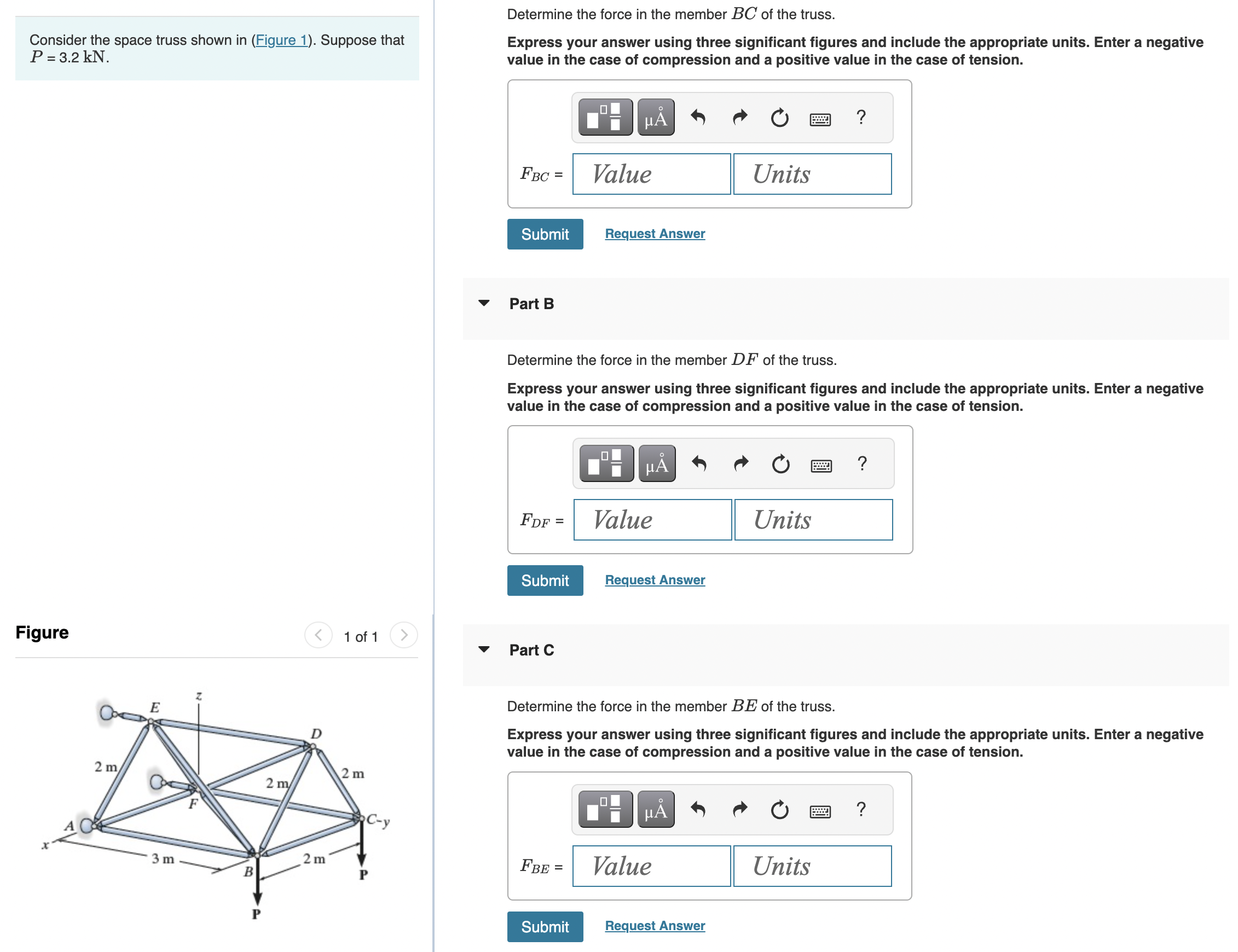 Consider the space truss shown in (Figure 1). Suppose that $P = 3.2$ kN.

Figure

1 of 1

E
z
D
2 m
2 m
2 m
F
A
C
y
x
3 m
2 m
B
P
P

Determine the force in the member $BC$ of the truss.

Express your answer using three significant figures and include the appropriate units. Enter a negative value in the case of compression and a positive value in the case of tension.

μÅ ?

$F_{BC}$ = Value Units

Submit Request Answer

Part B

Determine the force in the member $DF$ of the truss.

Express your answer using three significant figures and include the appropriate units. Enter a negative value in the case of compression and a positive value in the case of tension.

μÅ ?

$F_{DF}$ = Value Units

Submit Request Answer

Part C

Determine the force in the member $BE$ of the truss.

Express your answer using three significant figures and include the appropriate units. Enter a negative value in the case of compression and a positive value in the case of tension.

μÅ ?

$F_{BE}$ = Value Units

Submit Request Answer