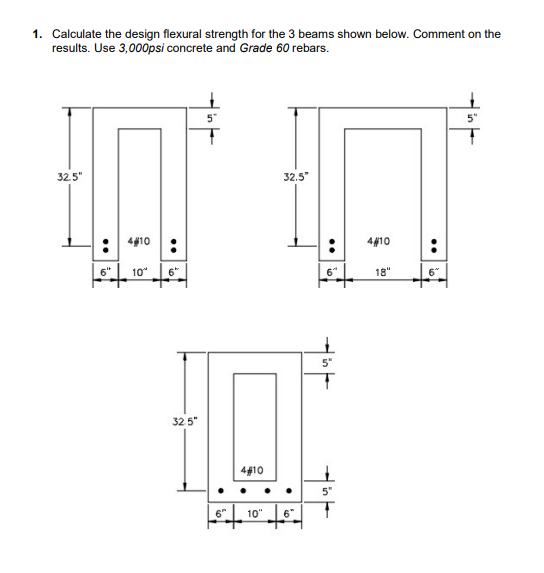 1. Calculate the design flexural strength for the 3 beams shown below. Comment on the results. Use 3,000psi concrete and Grade 60 rebars.

5"
32.5"
4#10
6" 10" 6"

5"
32.5"
4#10
6" 18" 6"

5"
32.5"
4#10
5"
6" 10" 6"