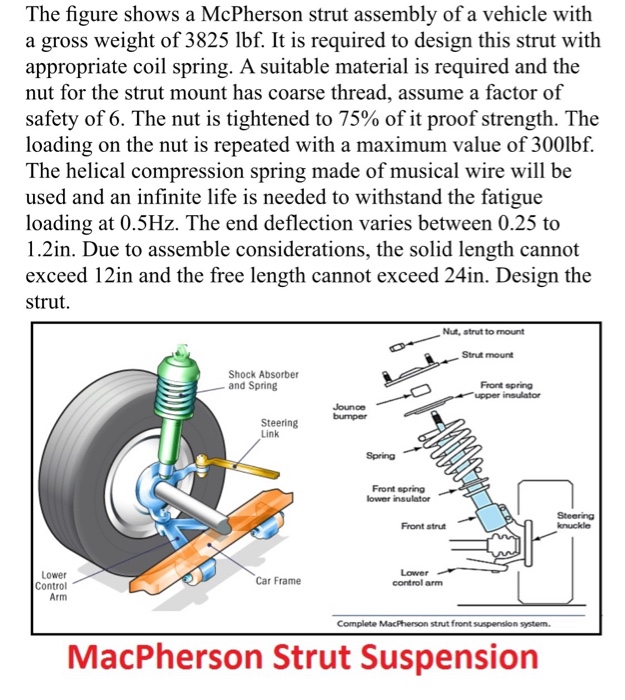 The figure shows a McPherson strut assembly of a vehicle with a gross weight of 3825 lbf. It is required to design this strut with appropriate coil spring. A suitable material is required and the nut for the strut mount has coarse thread, assume a factor of safety of 6. The nut is tightened to 75% of it proof strength. The loading on the nut is repeated with a maximum value of 300lbf. The helical compression spring made of musical wire will be used and an infinite life is needed to withstand the fatigue loading at 0.5Hz. The end deflection varies between 0.25 to 1.2in. Due to assemble considerations, the solid length cannot exceed 12in and the free length cannot exceed 24in. Design the strut.

Shock Absorber and Spring

Steering Link

Lower Control Arm

Car Frame

Nut, strut to mount

Strut mount

Front spring upper insulator

Jounce bumper

Spring

Front spring lower insulator

Front strut

Steering knuckle

Lower control arm

Complete MacPherson strut front suspension system.

MacPherson Strut Suspension