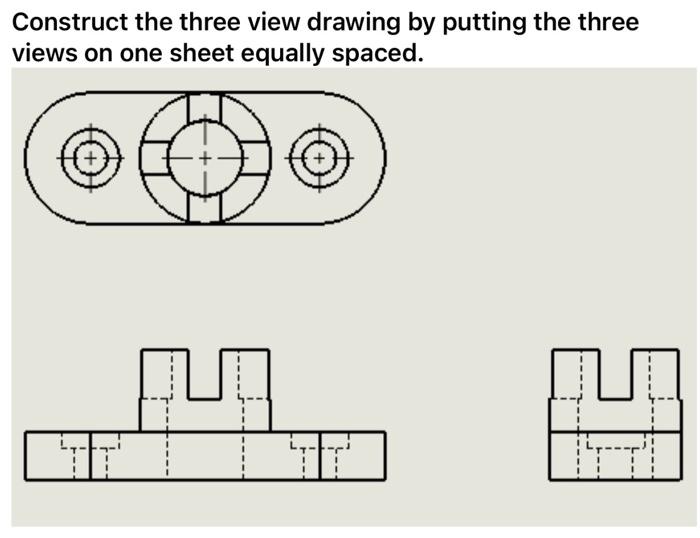 Construct the three view drawing by putting the three views on one sheet equally spaced.