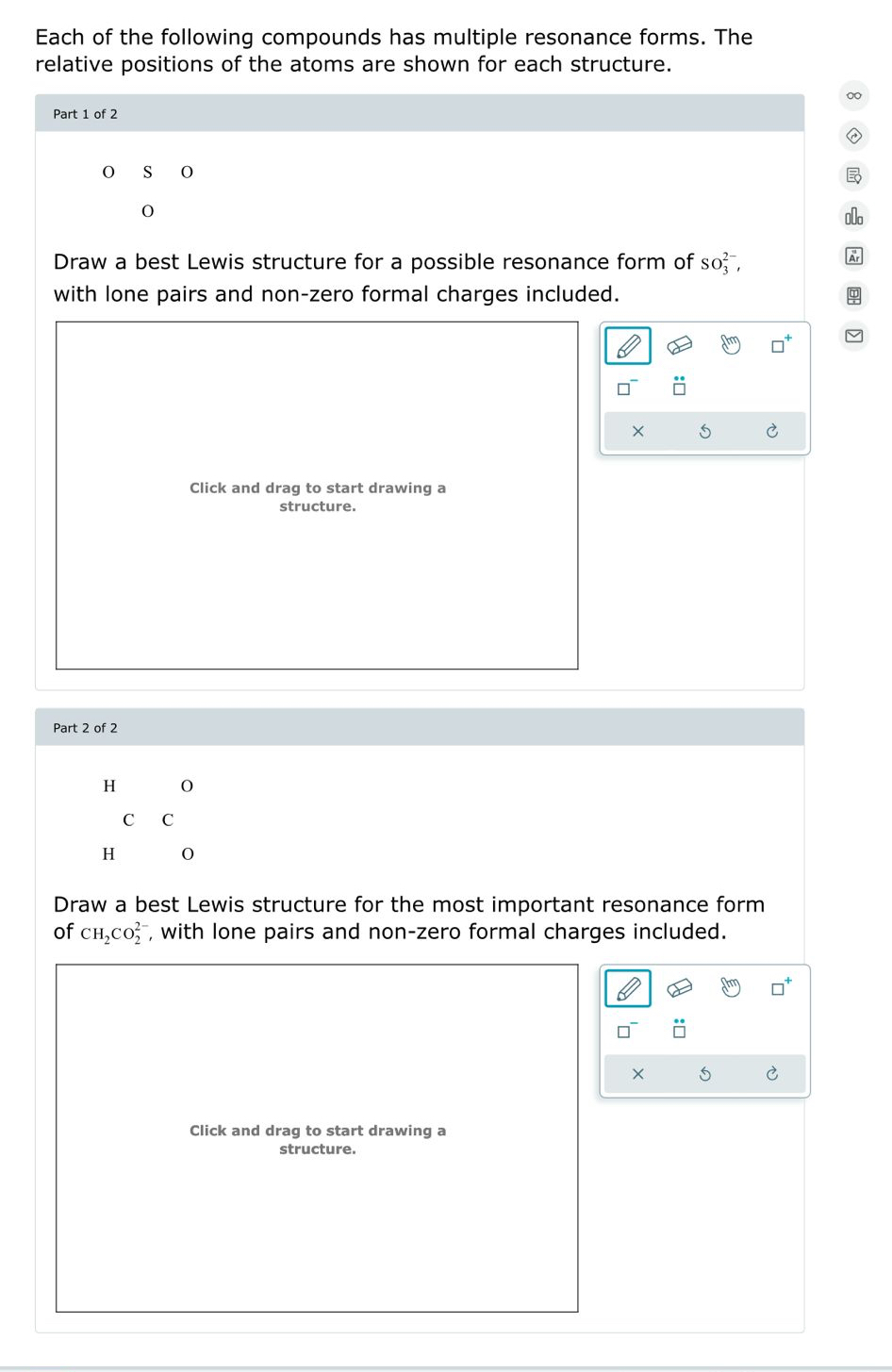 Each of the following compounds has multiple resonance forms. The relative positions of the atoms are shown for each structure.

Part 1 of 2

O S O
O

Draw a best Lewis structure for a possible resonance form of $SO_3^{2-}$, with lone pairs and non-zero formal charges included.

Click and drag to start drawing a structure.

Part 2 of 2

H O
C C
H O

Draw a best Lewis structure for the most important resonance form of $CH_2CO_2^{2-}$, with lone pairs and non-zero formal charges included.

Click and drag to start drawing a structure.