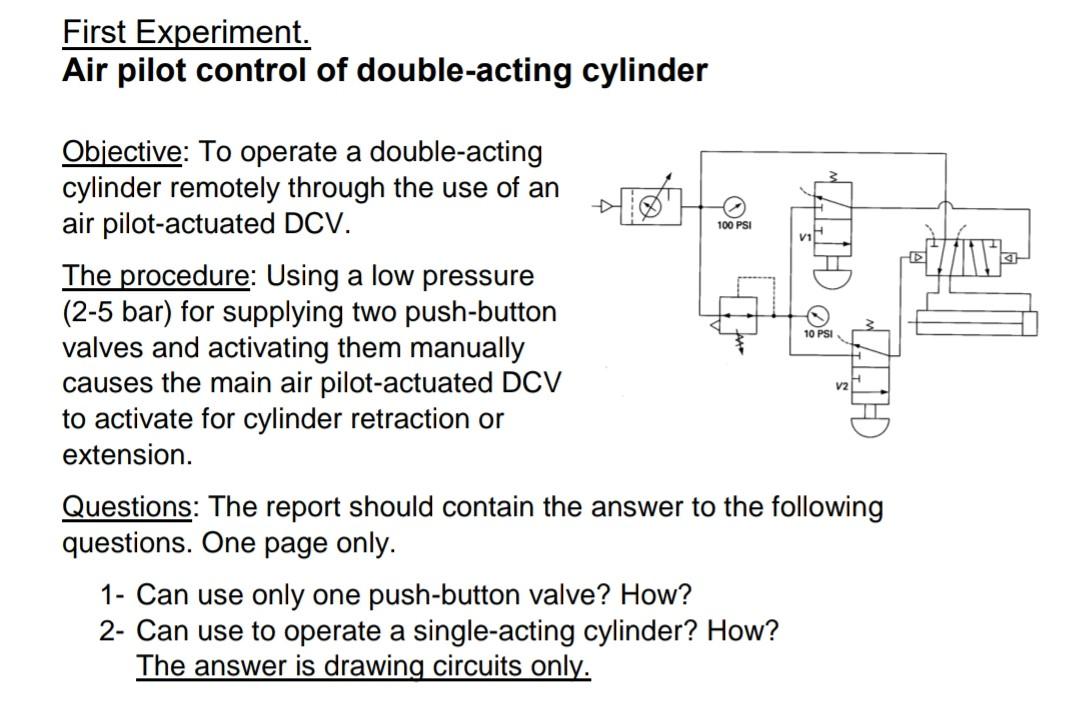 First Experiment.
Air pilot control of double-acting cylinder

Objective: To operate a double-acting cylinder remotely through the use of an air pilot-actuated DCV.

The procedure: Using a low pressure (2-5 bar) for supplying two push-button valves and activating them manually causes the main air pilot-actuated DCV to activate for cylinder retraction or extension.

100 PSI
V1
10 PSI
V2

Questions: The report should contain the answer to the following questions. One page only.

1- Can use only one push-button valve? How?
2- Can use to operate a single-acting cylinder? How?
The answer is drawing circuits only.