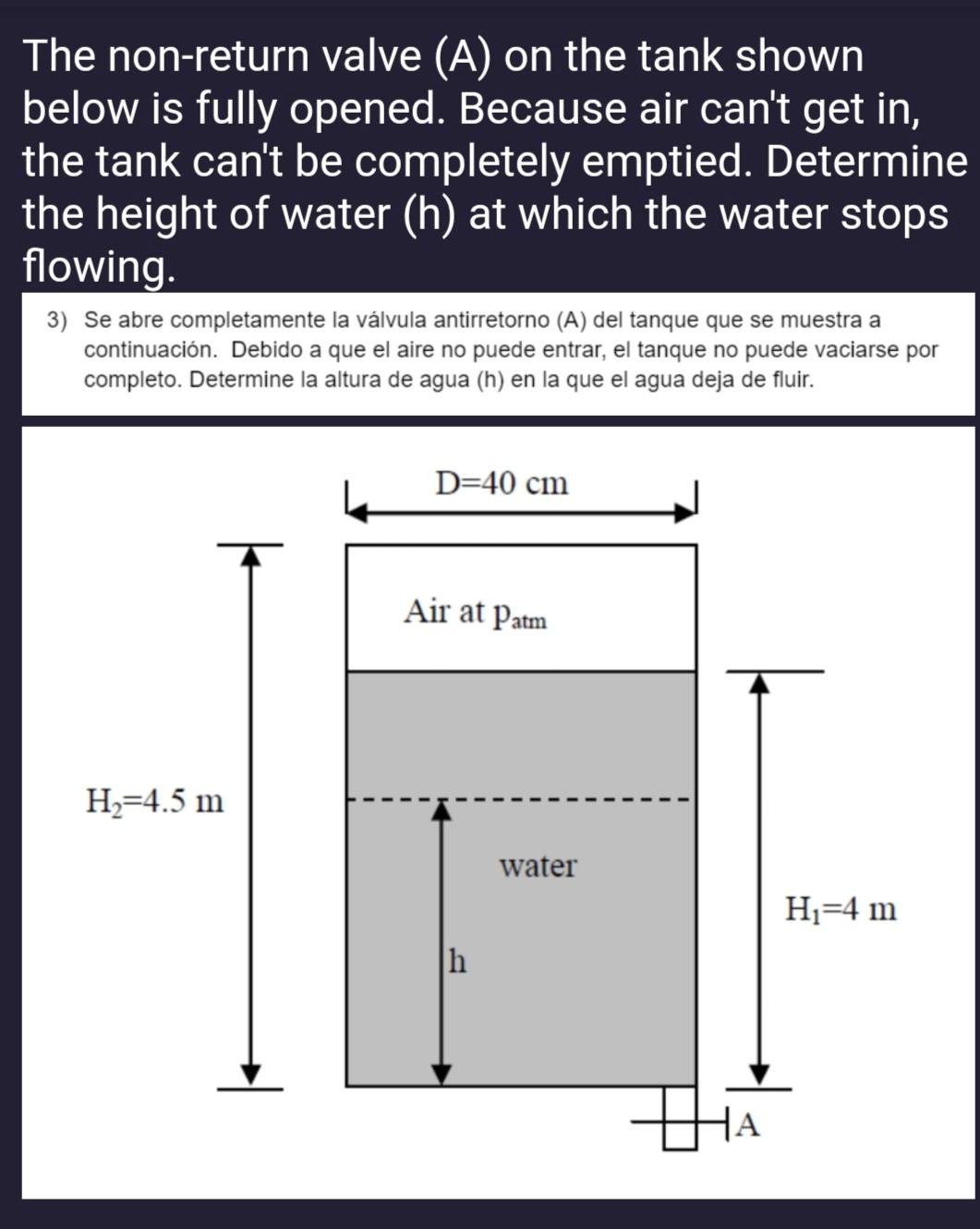 The non-return valve (A) on the tank shown below is fully opened. Because air can't get in, the tank can't be completely emptied. Determine the height of water (h) at which the water stops flowing.

3) Se abre completamente la válvula antirretorno (A) del tanque que se muestra a continuación. Debido a que el aire no puede entrar, el tanque no puede vaciarse por completo. Determine la altura de agua (h) en la que el agua deja de fluir.

D=40 cm

Air at $p_{atm}$

$H_2$=4.5 m

water

h

$H_1$=4 m

A