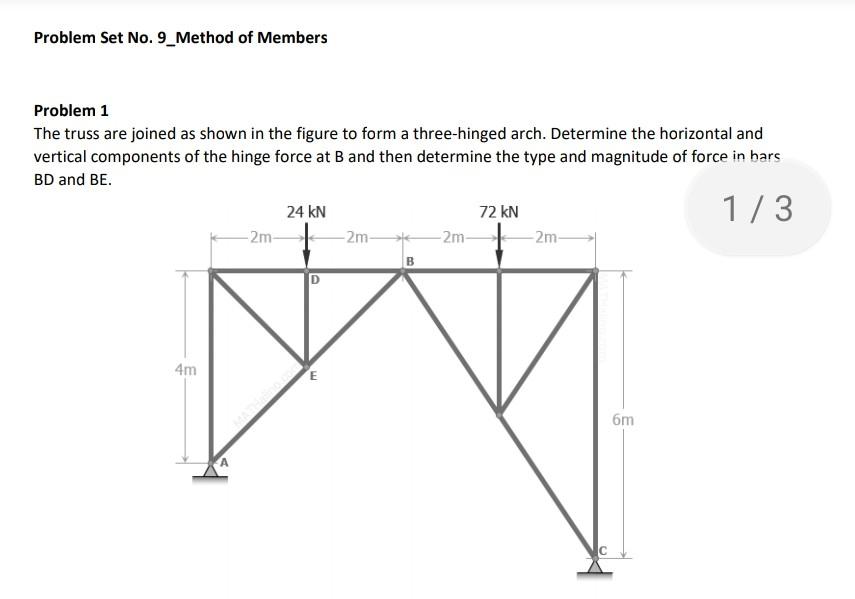 Problem Set No. 9_Method of Members

Problem 1
The truss are joined as shown in the figure to form a three-hinged arch. Determine the horizontal and vertical components of the hinge force at B and then determine the type and magnitude of force in bars BD and BE.

1 / 3

24 kN
72 kN
2m
2m
2m
2m
B
D
E
4m
A
6m
C