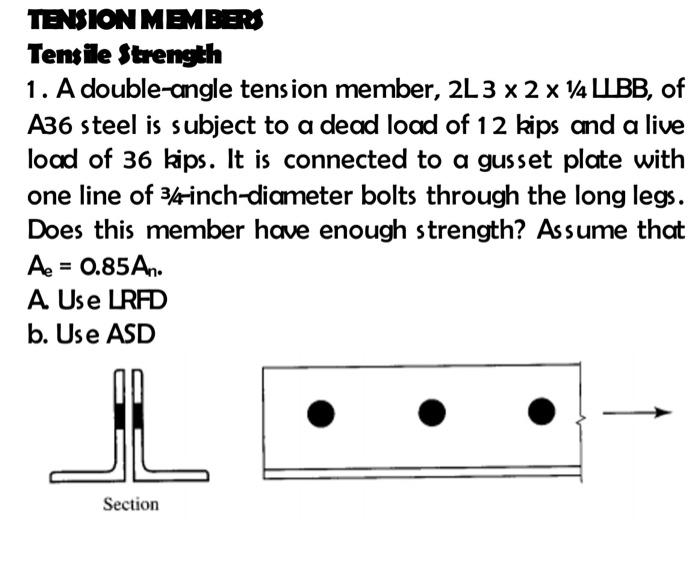 TENSION MEMBERS
Tensile Strength
1. A double-angle tension member, 2L 3 x 2 x ¼ LLBB, of A36 steel is subject to a dead load of 12 kips and a live load of 36 kips. It is connected to a gusset plate with one line of ¾-inch-diameter bolts through the long legs. Does this member have enough strength? Assume that $A_e = 0.85A_n$.
A. Use LRFD
b. Use ASD

Section