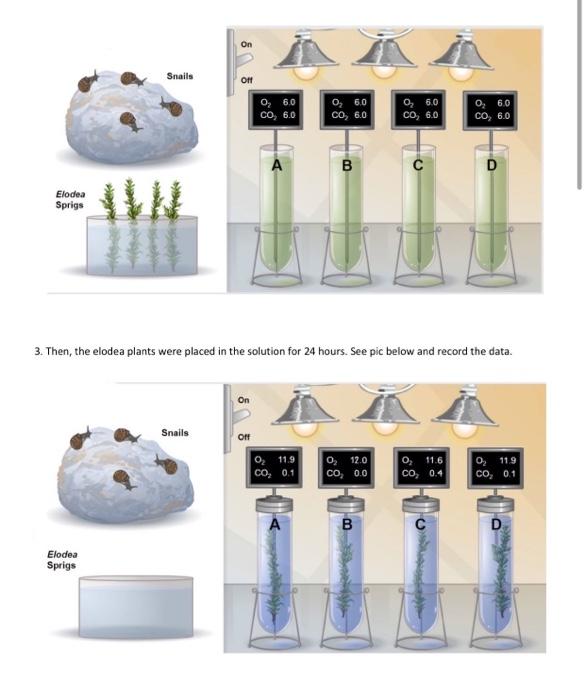 Snails

Elodea Sprigs

On

Off

$O_2$ 6.0
$CO_2$ 6.0

$O_2$ 6.0
$CO_2$ 6.0

$O_2$ 6.0
$CO_2$ 6.0

$O_2$ 6.0
$CO_2$ 6.0

A

B

C

D

3. Then, the elodea plants were placed in the solution for 24 hours. See pic below and record the data.

Snails

Elodea Sprigs

On

Off

$O_2$ 11.9
$CO_2$ 0.1

$O_2$ 12.0
$CO_2$ 0.0

$O_2$ 11.6
$CO_2$ 0.4

$O_2$ 11.9
$CO_2$ 0.1

A

B

C

D