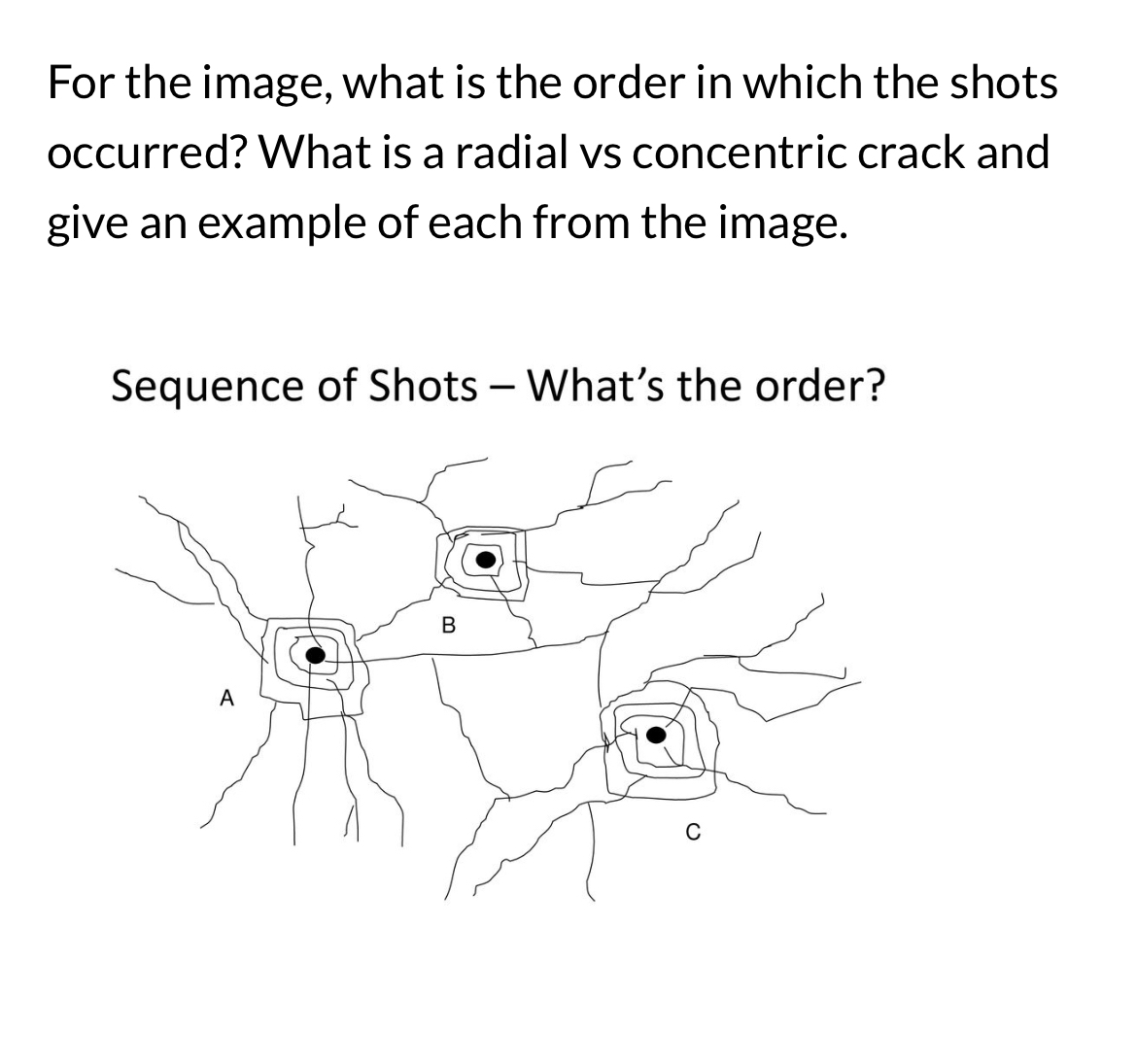 For the image, what is the order in which the shots occurred? What is a radial vs concentric crack and give an example of each from the image.

Sequence of Shots – What's the order?

B

A

C