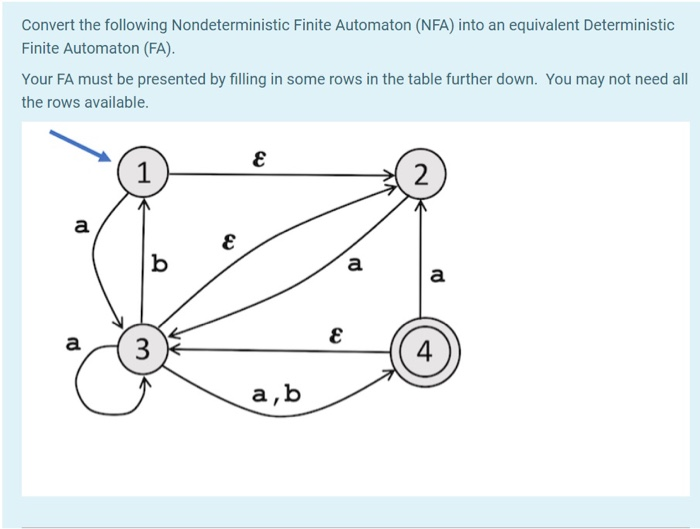 Convert the following Nondeterministic Finite Automaton (NFA) into an equivalent Deterministic Finite Automaton (FA).

Your FA must be presented by filling in some rows in the table further down. You may not need all the rows available.

1
$\varepsilon$
2
a
b
$\varepsilon$
a
a
a
3
$\varepsilon$
4
a,b