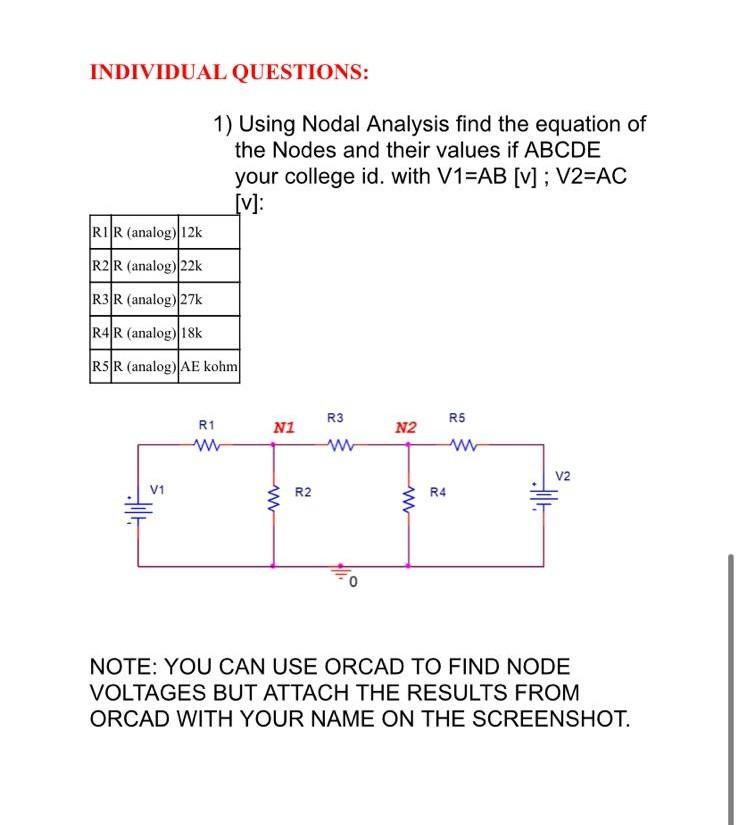 INDIVIDUAL QUESTIONS:

1) Using Nodal Analysis find the equation of the Nodes and their values if ABCDE your college id. with V1=AB [v] ; V2=AC [v]:

| R1 | R (analog) | 12k |
|---|---|---|
| R2 | R (analog) | 22k |
| R3 | R (analog) | 27k |
| R4 | R (analog) | 18k |
| R5 | R (analog) | AE kohm |

R1
N1
R3
N2
R5
V1
R2
R4
V2
0

NOTE: YOU CAN USE ORCAD TO FIND NODE VOLTAGES BUT ATTACH THE RESULTS FROM ORCAD WITH YOUR NAME ON THE SCREENSHOT.