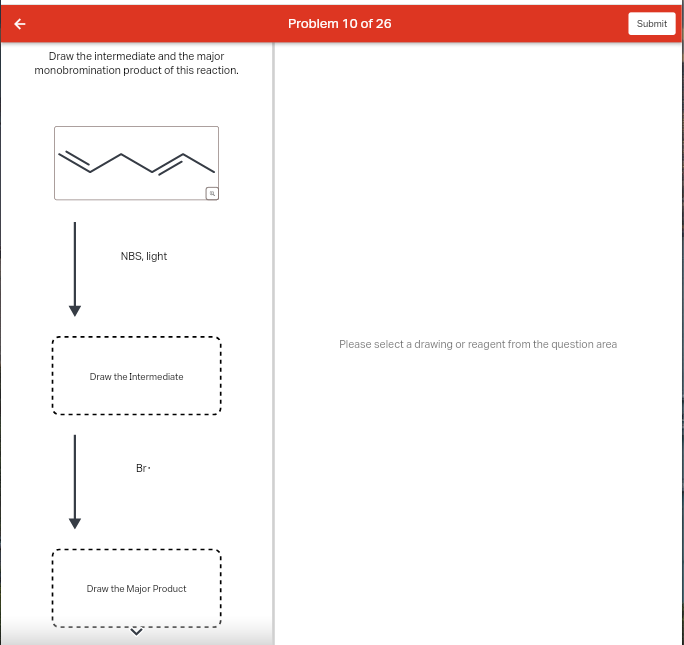 Problem 10 of 26

Submit

Draw the intermediate and the major monobromination product of this reaction.

NBS, light

Draw the Intermediate

Br·

Draw the Major Product

Please select a drawing or reagent from the question area