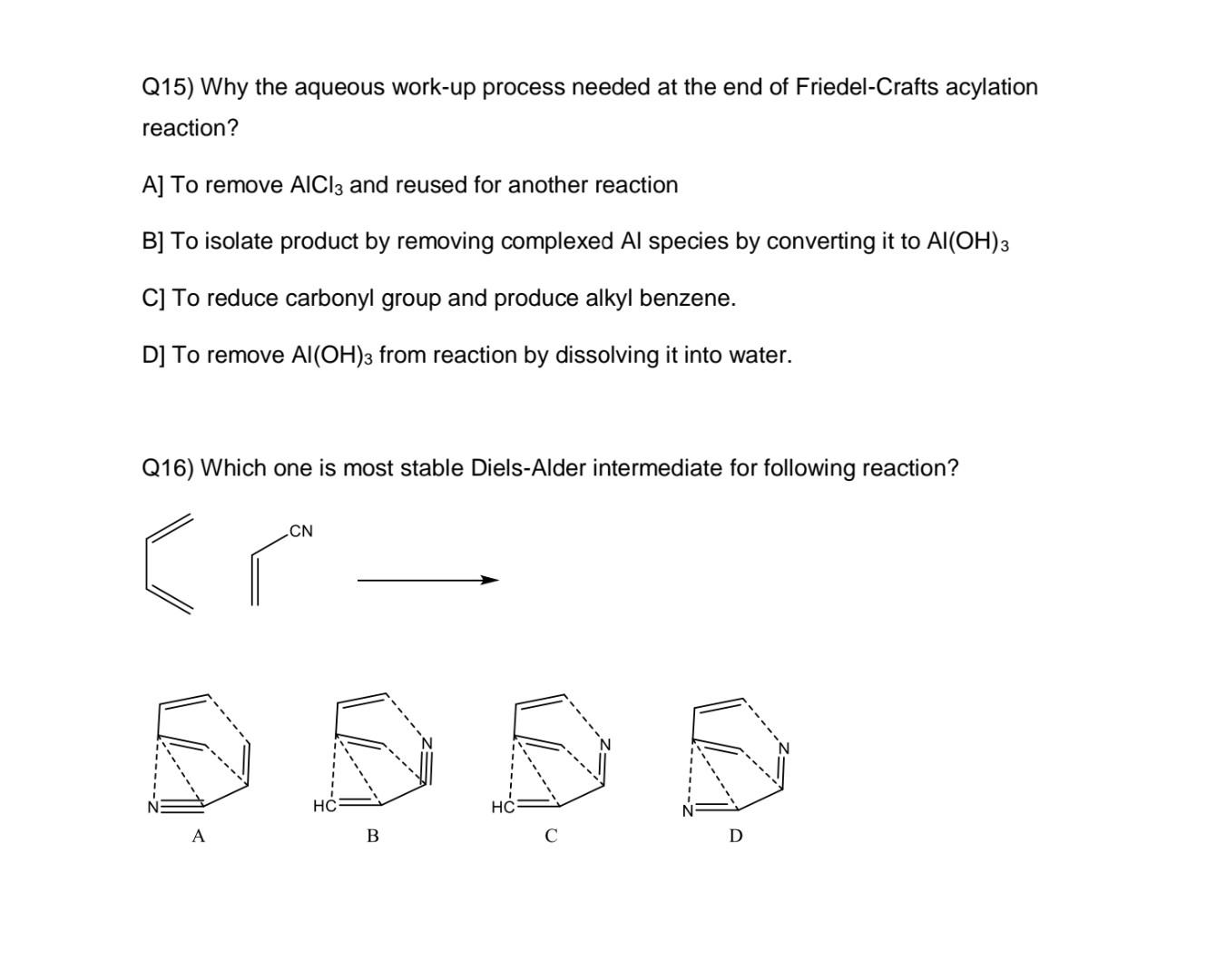 Q15) Why the aqueous work-up process needed at the end of Friedel-Crafts acylation reaction?

A] To remove $AlCl_3$ and reused for another reaction

B] To isolate product by removing complexed Al species by converting it to $Al(OH)_3$

C] To reduce carbonyl group and produce alkyl benzene.

D] To remove $Al(OH)_3$ from reaction by dissolving it into water.

Q16) Which one is most stable Diels-Alder intermediate for following reaction?

CN

N

A

HC

N

B

HC

N

C

N

N

D