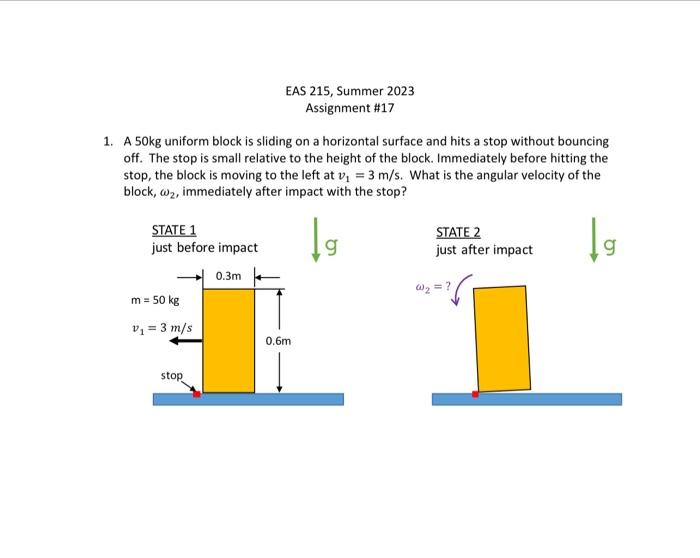 EAS 215, Summer 2023
Assignment #17

1. A 50kg uniform block is sliding on a horizontal surface and hits a stop without bouncing off. The stop is small relative to the height of the block. Immediately before hitting the stop, the block is moving to the left at $v_1 = 3$ m/s. What is the angular velocity of the block, $\omega_2$, immediately after impact with the stop?

STATE 1
just before impact

g

0.3m

m = 50 kg

$v_1 = 3\ m/s$

0.6m

stop

STATE 2
just after impact

g

$\omega_2 = ?$