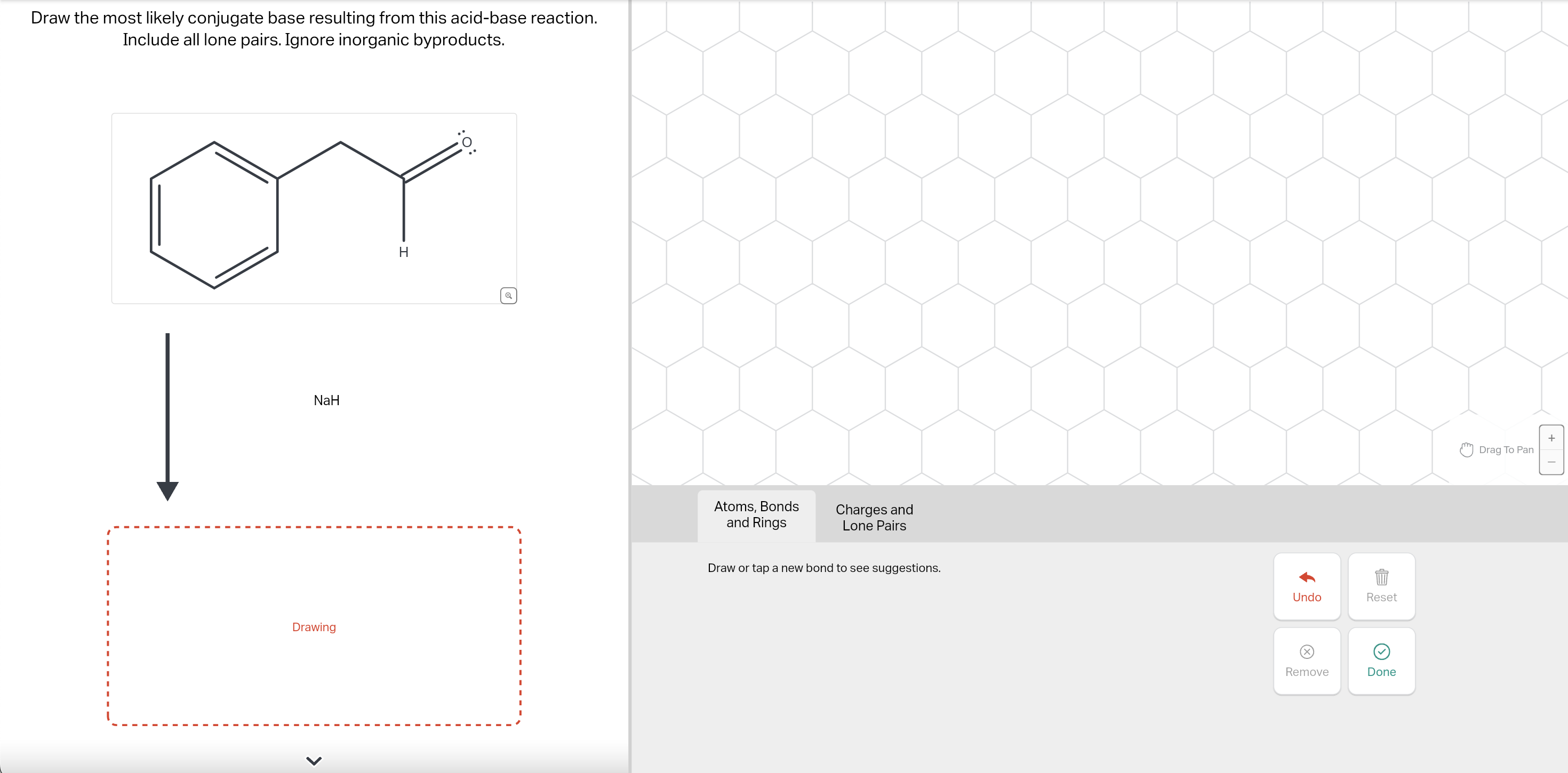 Draw the most likely conjugate base resulting from this acid-base reaction. Include all lone pairs. Ignore inorganic byproducts.

O

H

NaH

Drawing

Drag To Pan

+

−

Atoms, Bonds and Rings

Charges and Lone Pairs

Draw or tap a new bond to see suggestions.

Undo

Reset

Remove

Done