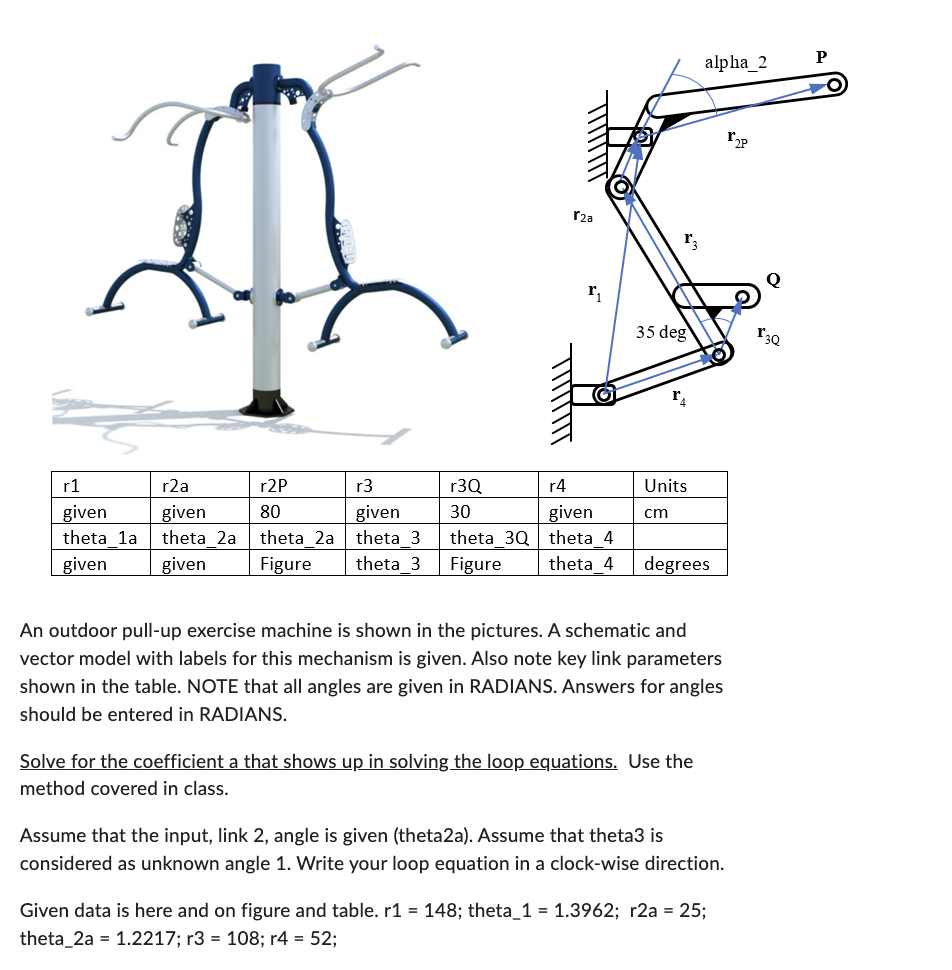 alpha_2

P

$r_{2P}$

$r_{2a}$

$r_3$

Q

$r_1$

35 deg

$r_{3Q}$

$r_4$

| r1 | r2a | r2P | r3 | r3Q | r4 | Units |
|---|---|---|---|---|---|---|
| given | given | 80 | given | 30 | given | cm |
| theta_1a | theta_2a | theta_2a | theta_3 | theta_3Q | theta_4 | |
| given | given | Figure | theta_3 | Figure | theta_4 | degrees |

An outdoor pull-up exercise machine is shown in the pictures. A schematic and vector model with labels for this mechanism is given. Also note key link parameters shown in the table. NOTE that all angles are given in RADIANS. Answers for angles should be entered in RADIANS.

Solve for the coefficient a that shows up in solving the loop equations. Use the method covered in class.

Assume that the input, link 2, angle is given (theta2a). Assume that theta3 is considered as unknown angle 1. Write your loop equation in a clock-wise direction.

Given data is here and on figure and table. r1 = 148; theta_1 = 1.3962; r2a = 25; theta_2a = 1.2217; r3 = 108; r4 = 52;