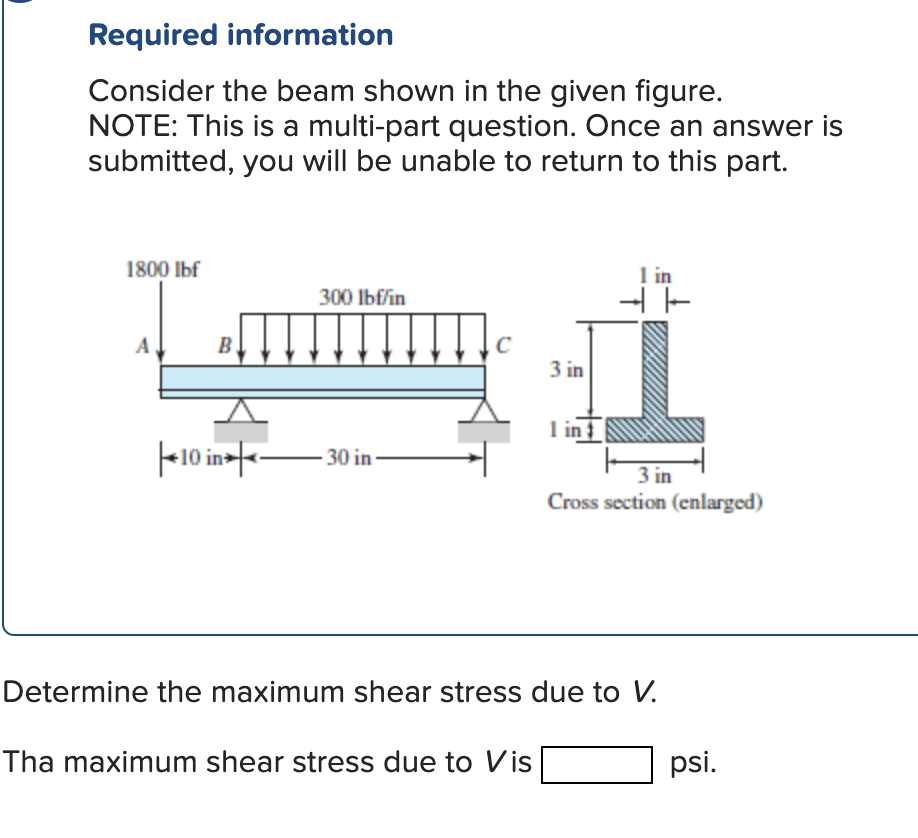 Required information

Consider the beam shown in the given figure.
NOTE: This is a multi-part question. Once an answer is submitted, you will be unable to return to this part.

1800 lbf
300 lbf/in
A
B
C
10 in
30 in
1 in
3 in
1 in
3 in
Cross section (enlarged)

Determine the maximum shear stress due to $V$.

Tha maximum shear stress due to $V$ is psi.