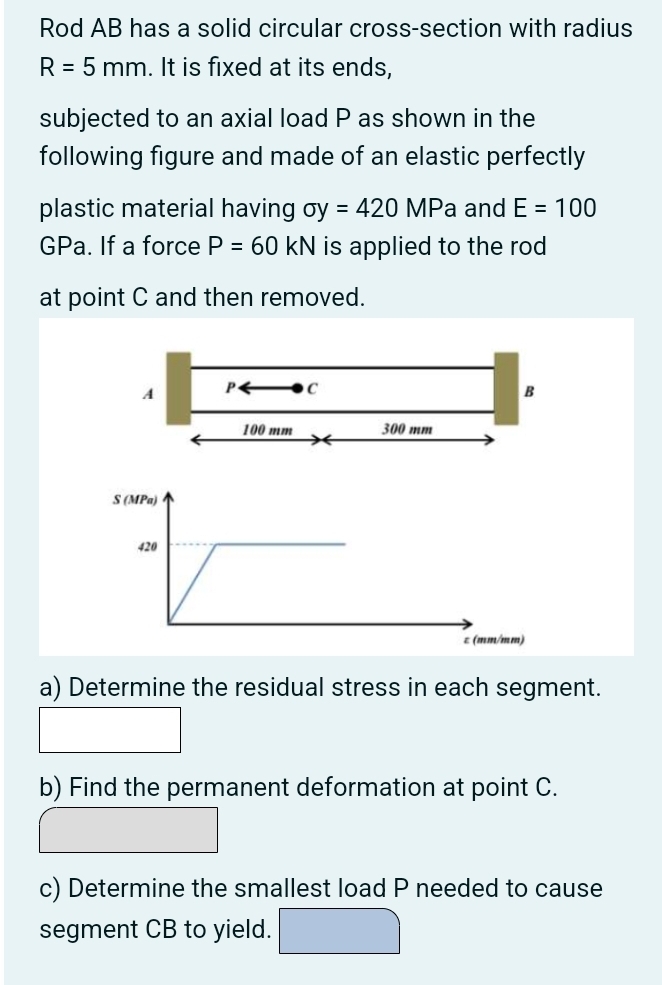 Rod AB has a solid circular cross-section with radius R = 5 mm. It is fixed at its ends,

subjected to an axial load P as shown in the following figure and made of an elastic perfectly

plastic material having σy = 420 MPa and E = 100 GPa. If a force P = 60 kN is applied to the rod

at point C and then removed.

A
P
C
B
100 mm
300 mm

S (MPa)
420
ε (mm/mm)

a) Determine the residual stress in each segment.

b) Find the permanent deformation at point C.

c) Determine the smallest load P needed to cause segment CB to yield.