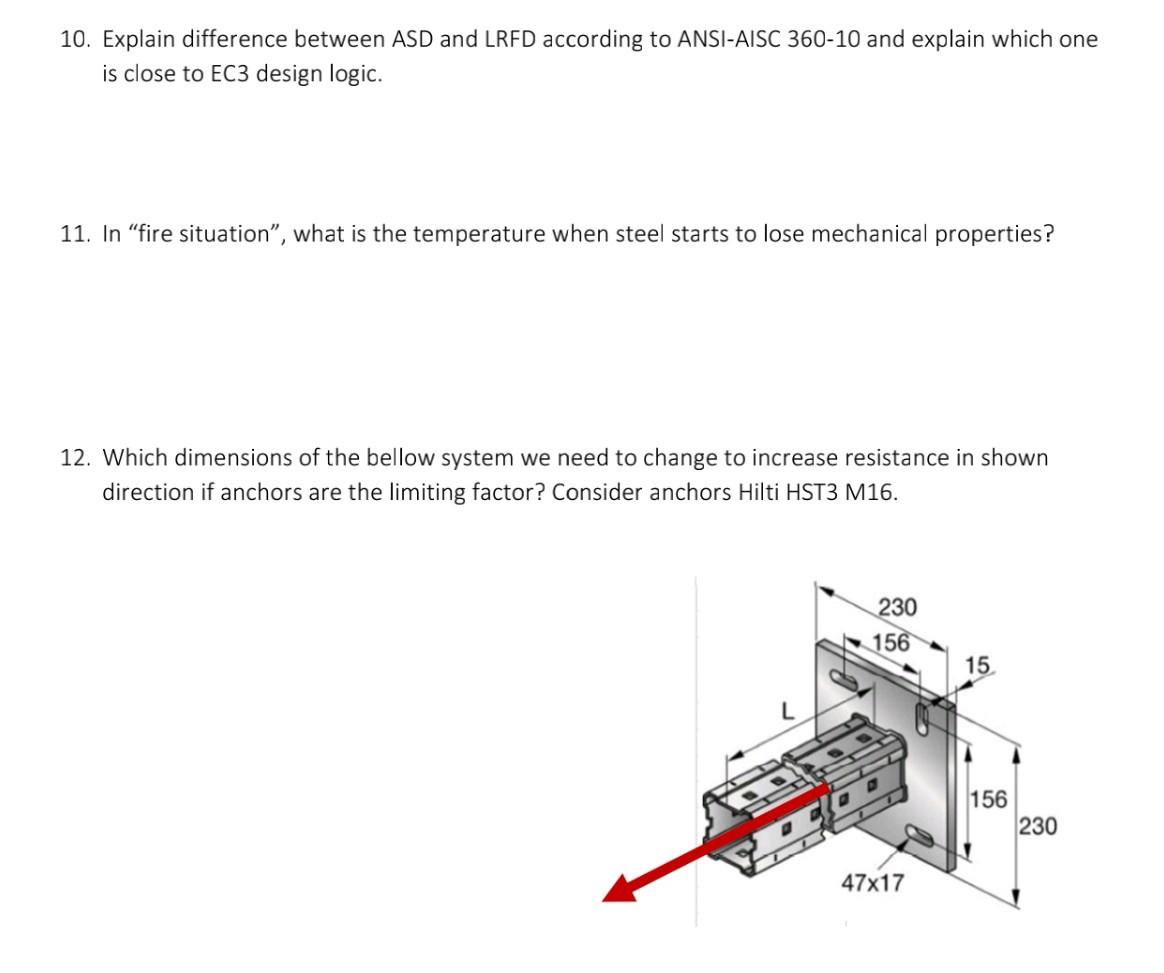 10. Explain difference between ASD and LRFD according to ANSI-AISC 360-10 and explain which one is close to EC3 design logic.

11. In “fire situation”, what is the temperature when steel starts to lose mechanical properties?

12. Which dimensions of the bellow system we need to change to increase resistance in shown direction if anchors are the limiting factor? Consider anchors Hilti HST3 M16.

230
156
15
L
156
230
47x17