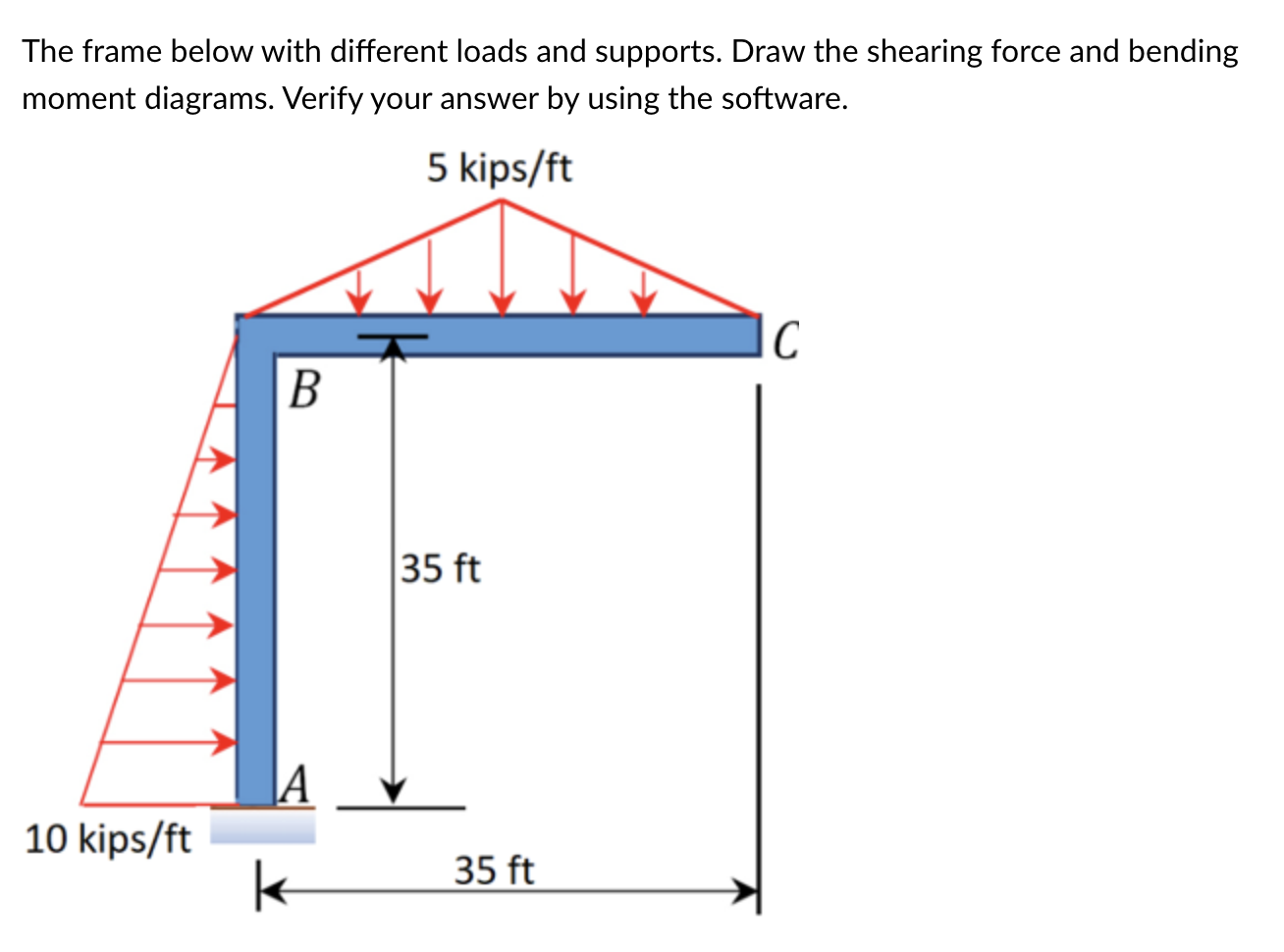 The frame below with different loads and supports. Draw the shearing force and bending moment diagrams. Verify your answer by using the software.

5 kips/ft

C

B

35 ft

A

10 kips/ft

35 ft