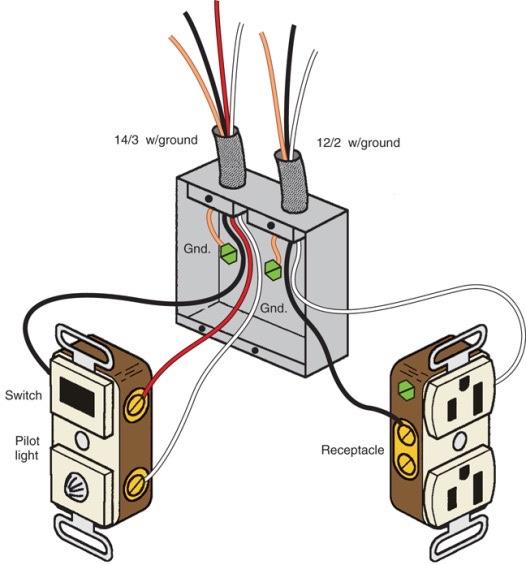 14/3 w/ground

12/2 w/ground

Gnd.

Gnd.

Switch

Pilot light

Receptacle