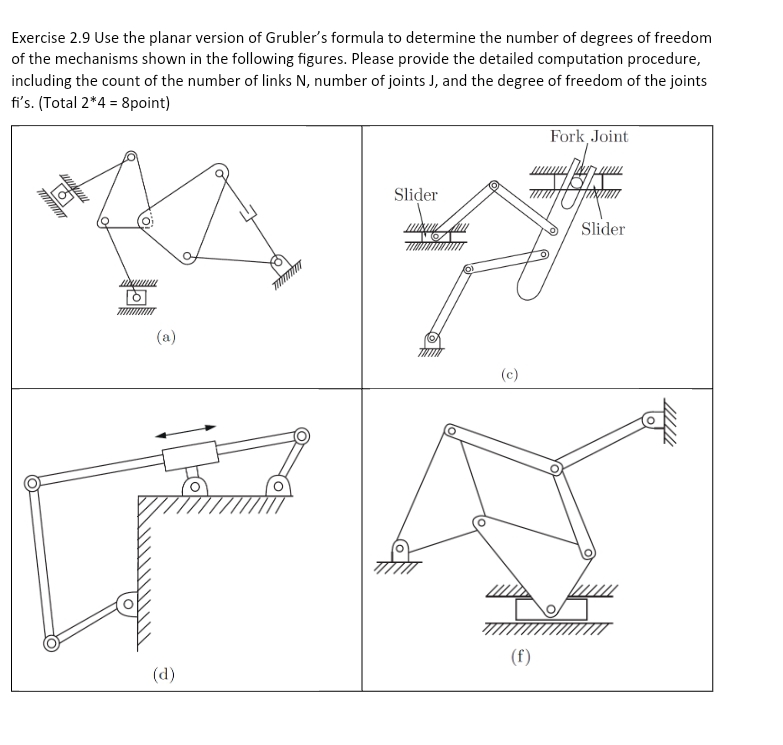 Exercise 2.9 Use the planar version of Grubler's formula to determine the number of degrees of freedom of the mechanisms shown in the following figures. Please provide the detailed computation procedure, including the count of the number of links N, number of joints J, and the degree of freedom of the joints fi's. (Total 2*4 = 8point)

(a)

Fork Joint

Slider

Slider

(c)

(d)

(f)