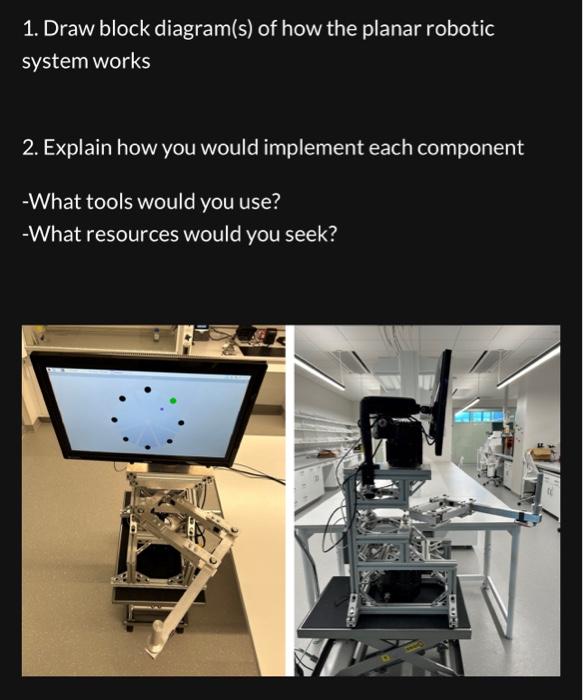 1. Draw block diagram(s) of how the planar robotic system works

2. Explain how you would implement each component

-What tools would you use?
-What resources would you seek?