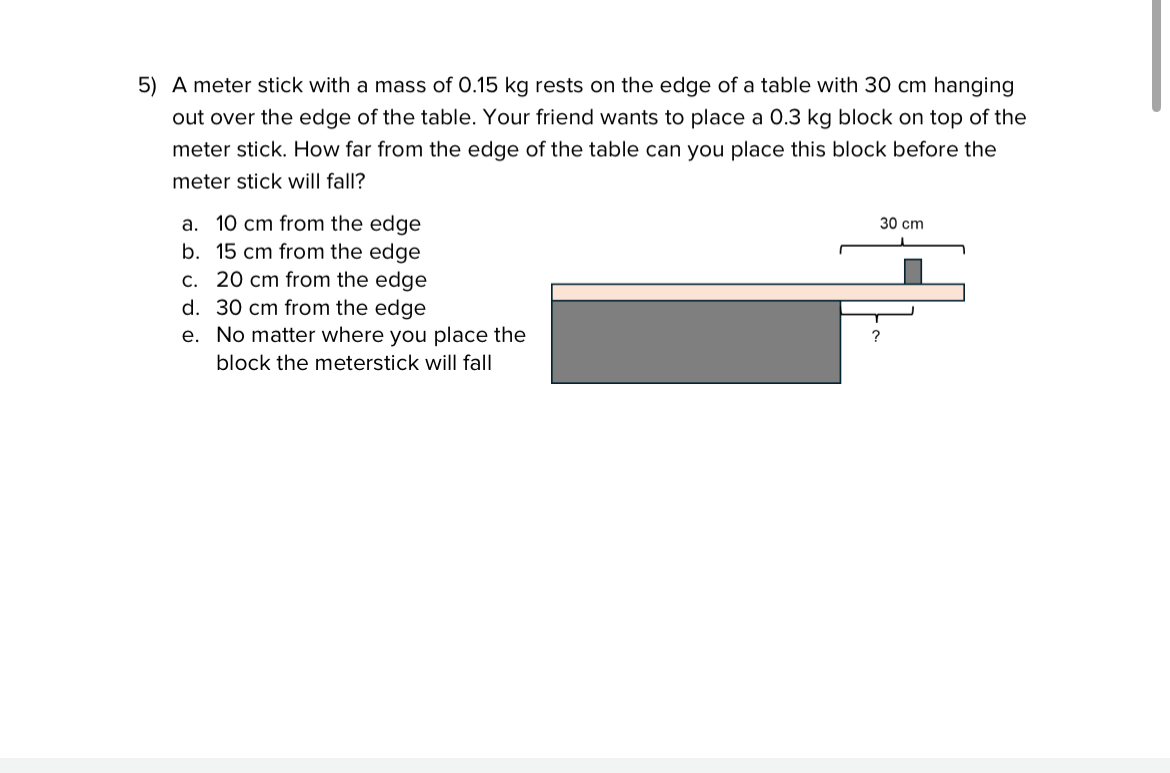 5) A meter stick with a mass of 0.15 kg rests on the edge of a table with 30 cm hanging out over the edge of the table. Your friend wants to place a 0.3 kg block on top of the meter stick. How far from the edge of the table can you place this block before the meter stick will fall?

a. 10 cm from the edge
b. 15 cm from the edge
c. 20 cm from the edge
d. 30 cm from the edge
e. No matter where you place the block the meterstick will fall

30 cm

?